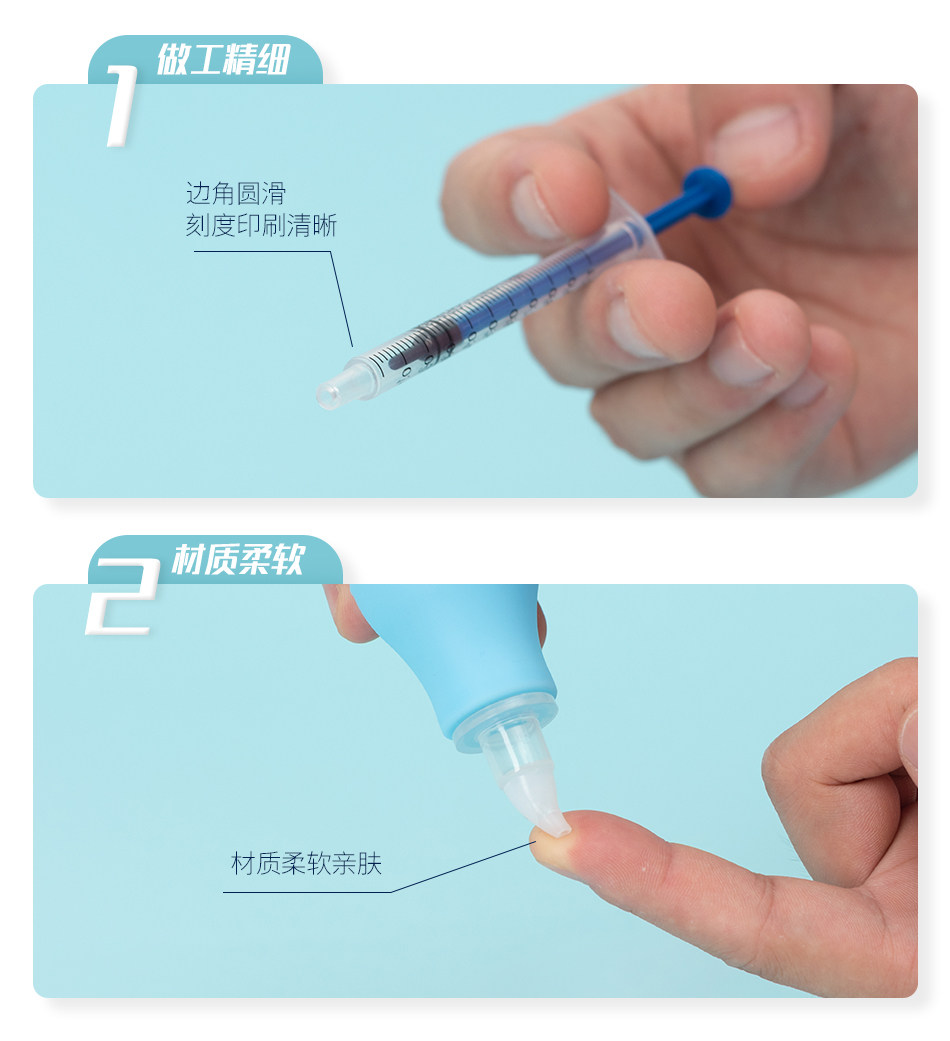 1 做工精细

边角圆滑
刻度印刷清晰

2 材质柔软

材质柔软亲肤