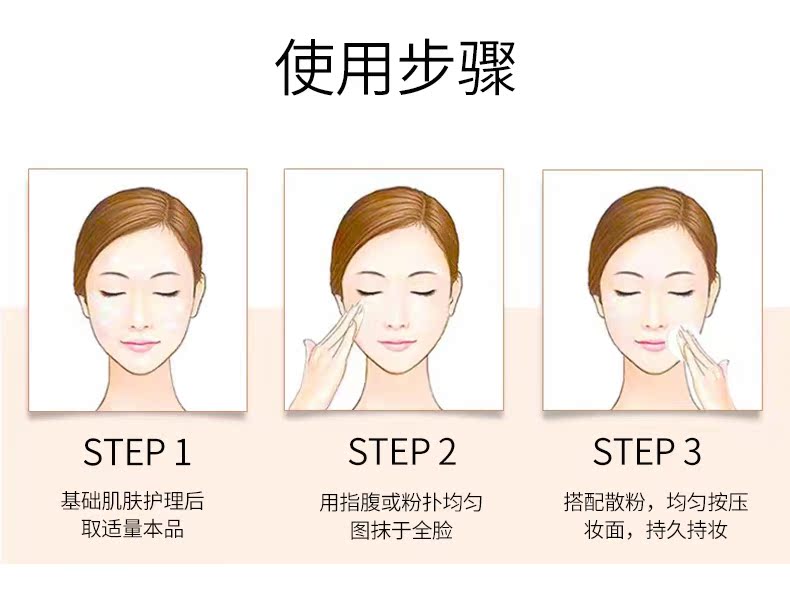 使用步骤

STEP 1

基础肌肤护理后
取适量本品

STEP 2

用指腹或粉扑均匀
图抹于全脸

STEP 3

搭配散粉，均匀按压
妆面，持久持妆