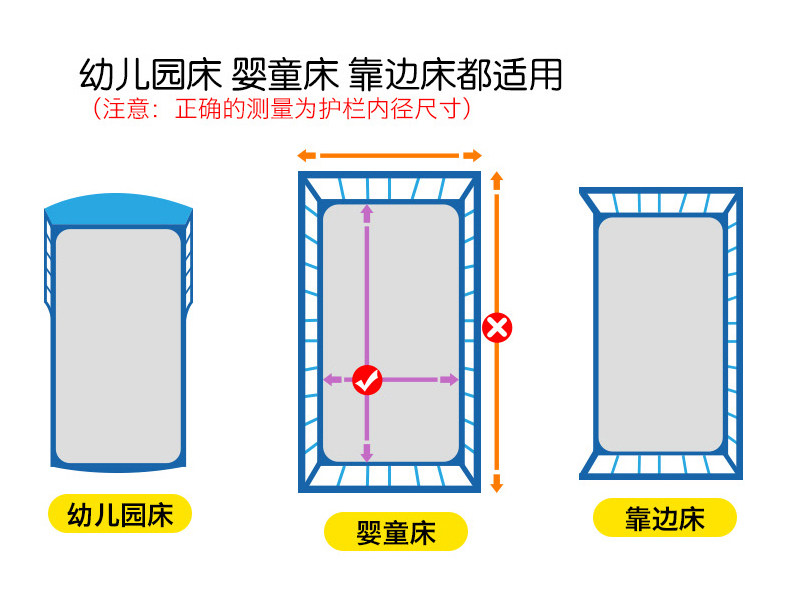 幼儿园床 婴童床 靠边床都适用
（注意：正确的测量为护栏内径尺寸）

幼儿园床

婴童床

靠边床