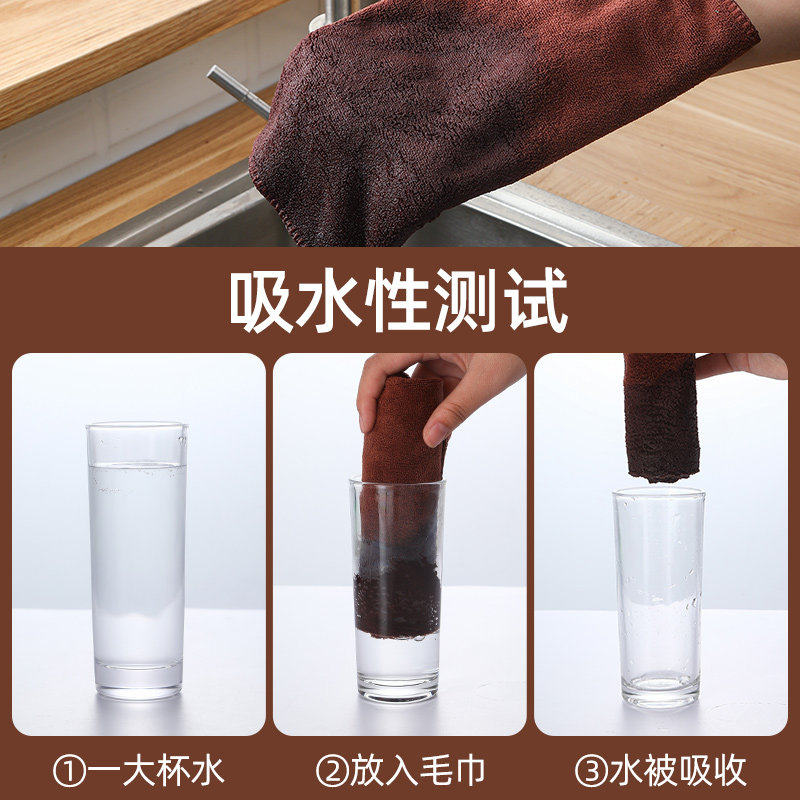 吸水性测试

①一大杯水

②放入毛巾

③水被吸收