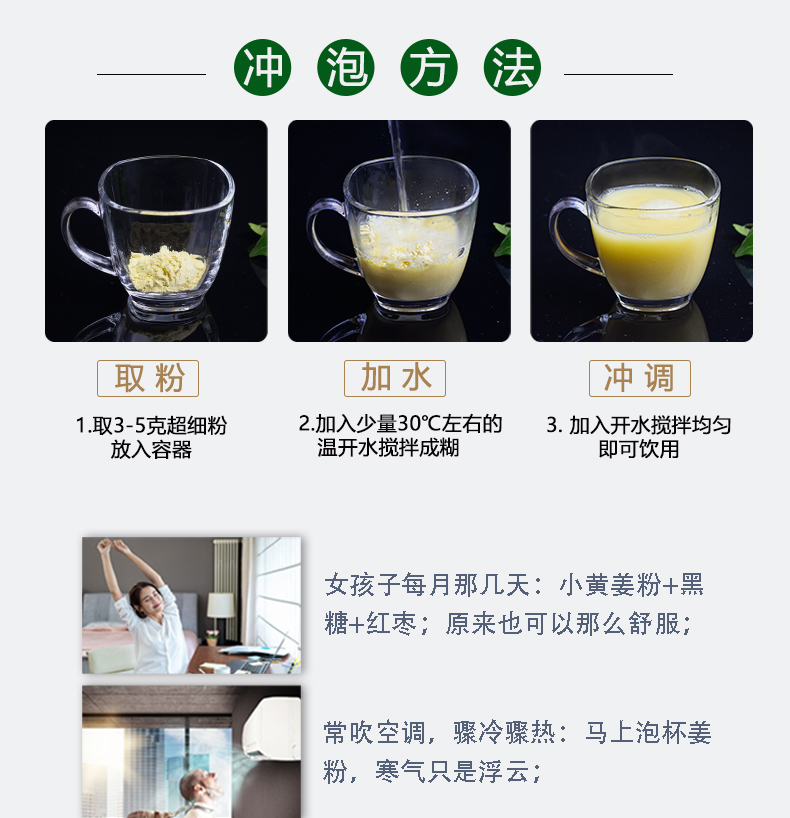 冲泡方法

取粉

1.取3-5克超细粉放入容器

加水

2.加入少量30℃左右的温开水搅拌成糊

冲调

3. 加入开水搅拌均匀即可饮用

女孩子每月那几天：小黄姜粉+黑糖+红枣；原来也可以那么舒服；

常吹空调，骤冷骤热：马上泡杯姜粉，寒气只是浮云；