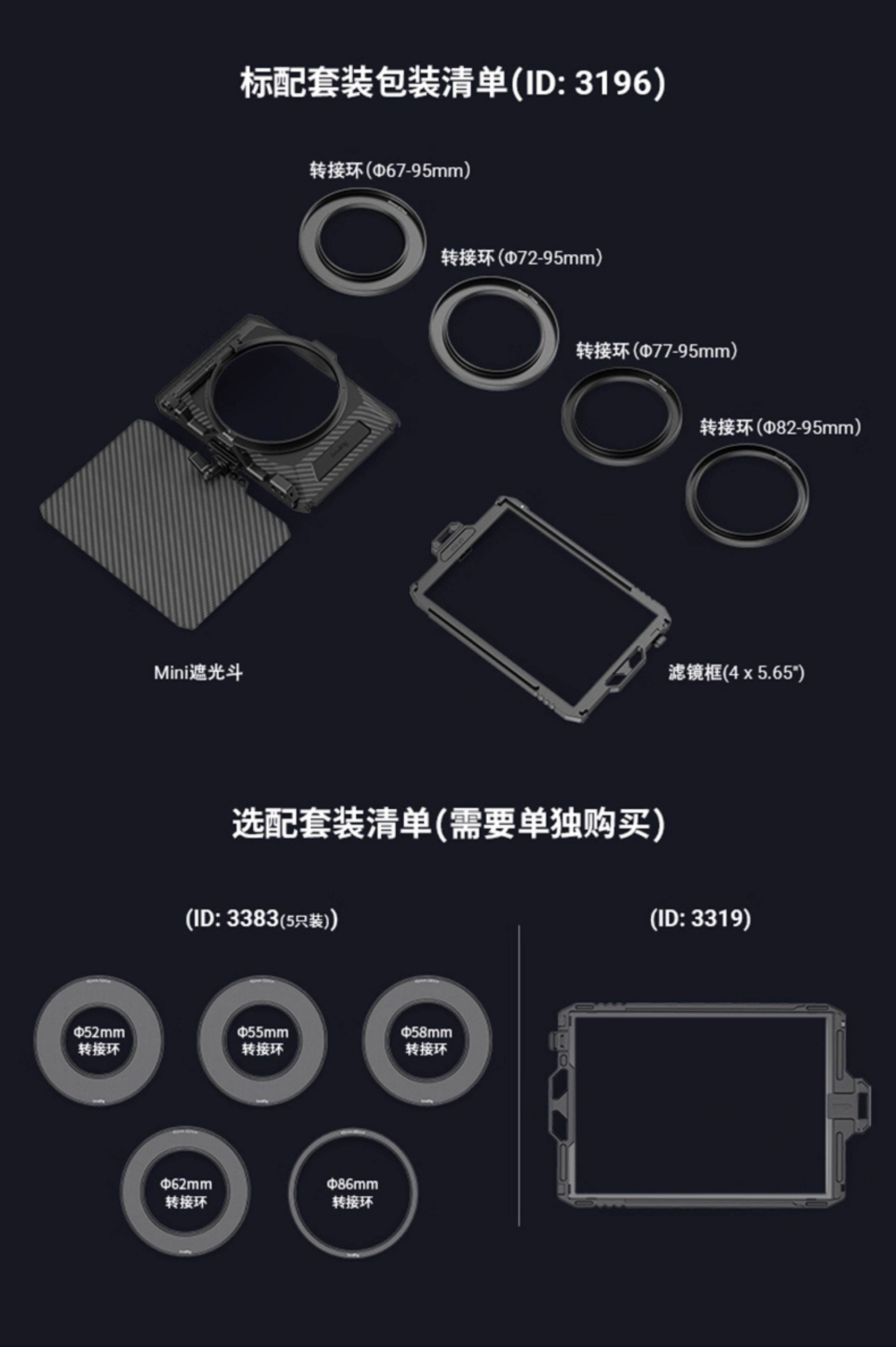 标配套装包装清单(ID: 3196)

转接环(Φ67-95mm)

转接环(Φ72-95mm)

转接环(Φ77-95mm)

转接环(Φ82-95mm)

Mini遮光斗

滤镜框(4 x 5.65")

选配套装清单(需要单独购买)

(ID: 3383(5只装))

Φ52mm 转接环

Φ55mm 转接环

Φ58mm 转接环

Φ62mm 转接环

Φ86mm 转接环

(ID: 3319)