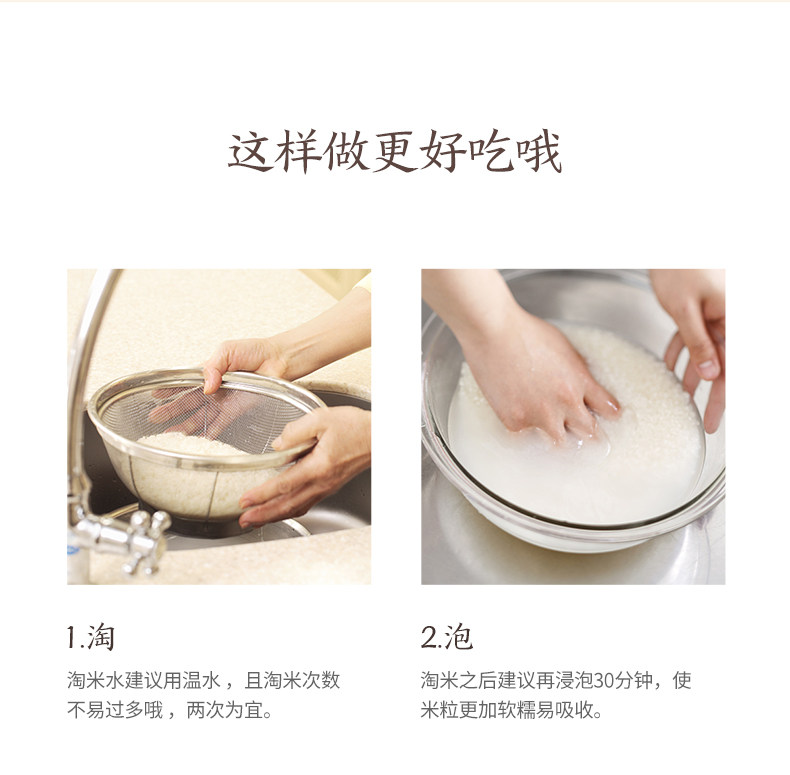 这样做更好吃哦

1.淘

淘米水建议用温水，且淘米次数不易过多哦，两次为宜。

2.泡

淘米之后建议再浸泡30分钟，使米粒更加软糯易吸收。