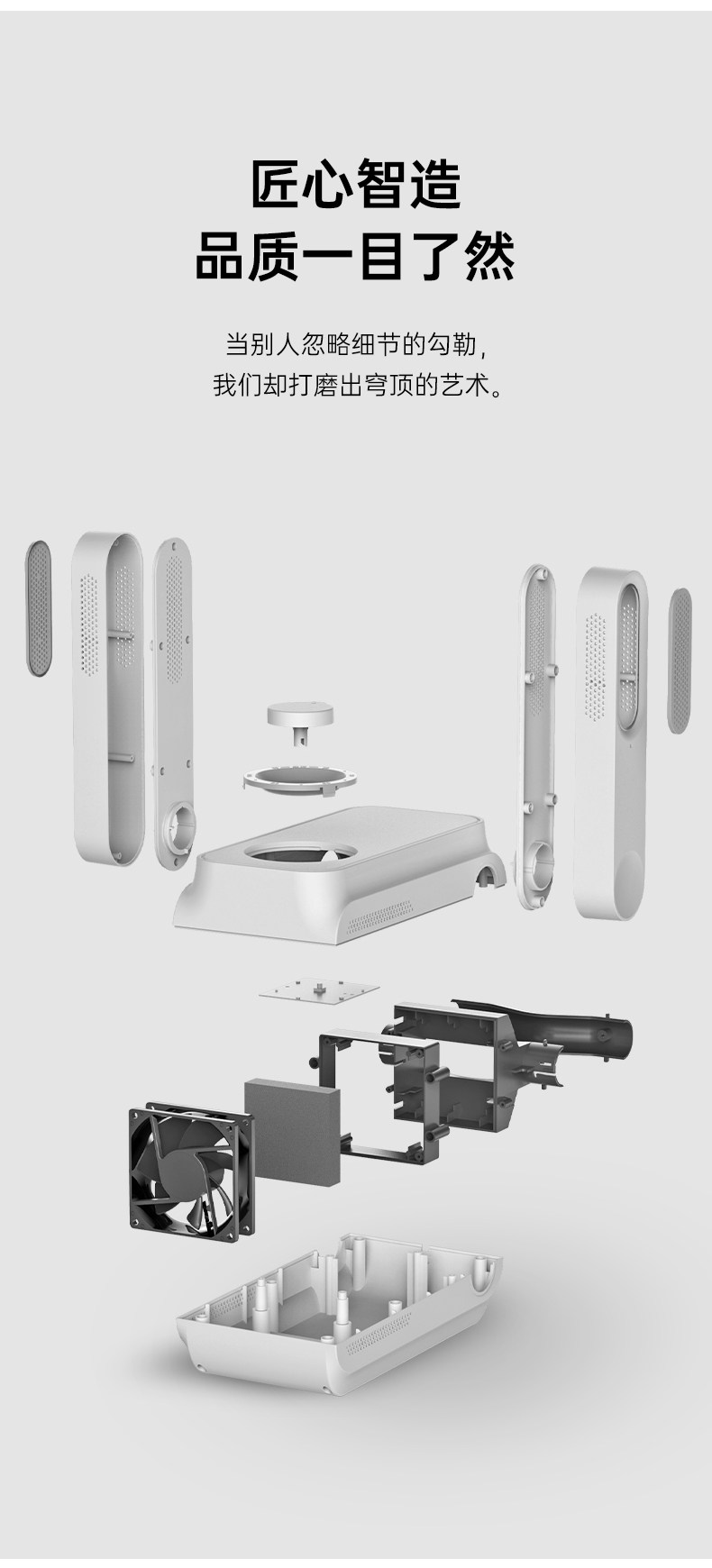 匠心智造
品质一目了然

当别人忽略细节的勾勒，
我们却打磨出穹顶的艺术。