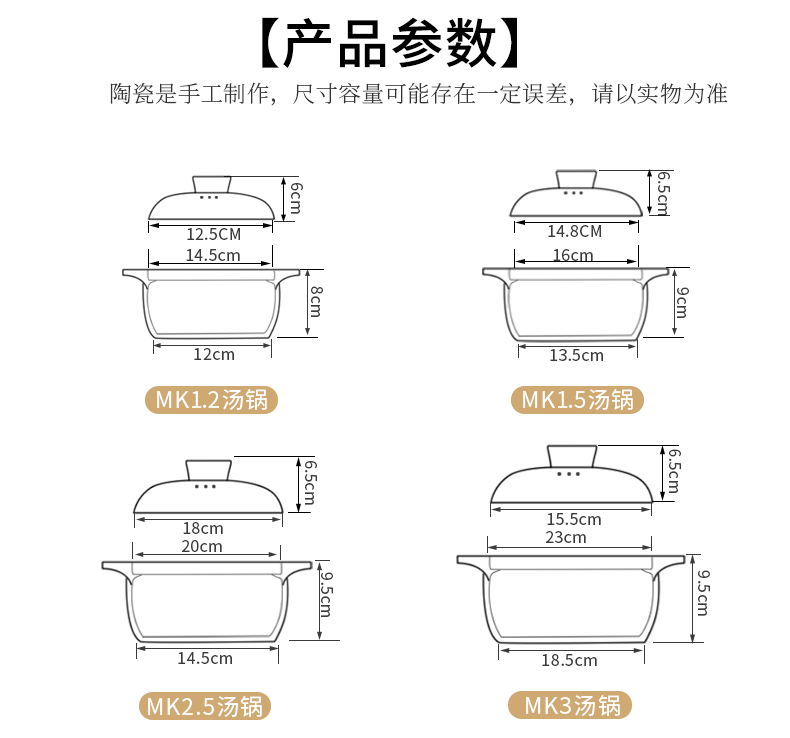 【产品参数】

陶瓷是手工制作，尺寸容量可能存在一定误差，请以实物为准

6cm
12.5CM
14.5cm
8cm
12cm
MK1.2汤锅

6.5cm
14.8CM
16cm
9cm
13.5cm
MK1.5汤锅

6.5cm
18cm
20cm
9.5cm
14.5cm
MK2.5汤锅

6.5cm
15.5cm
23cm
9.5cm
18.5cm
MK3汤锅