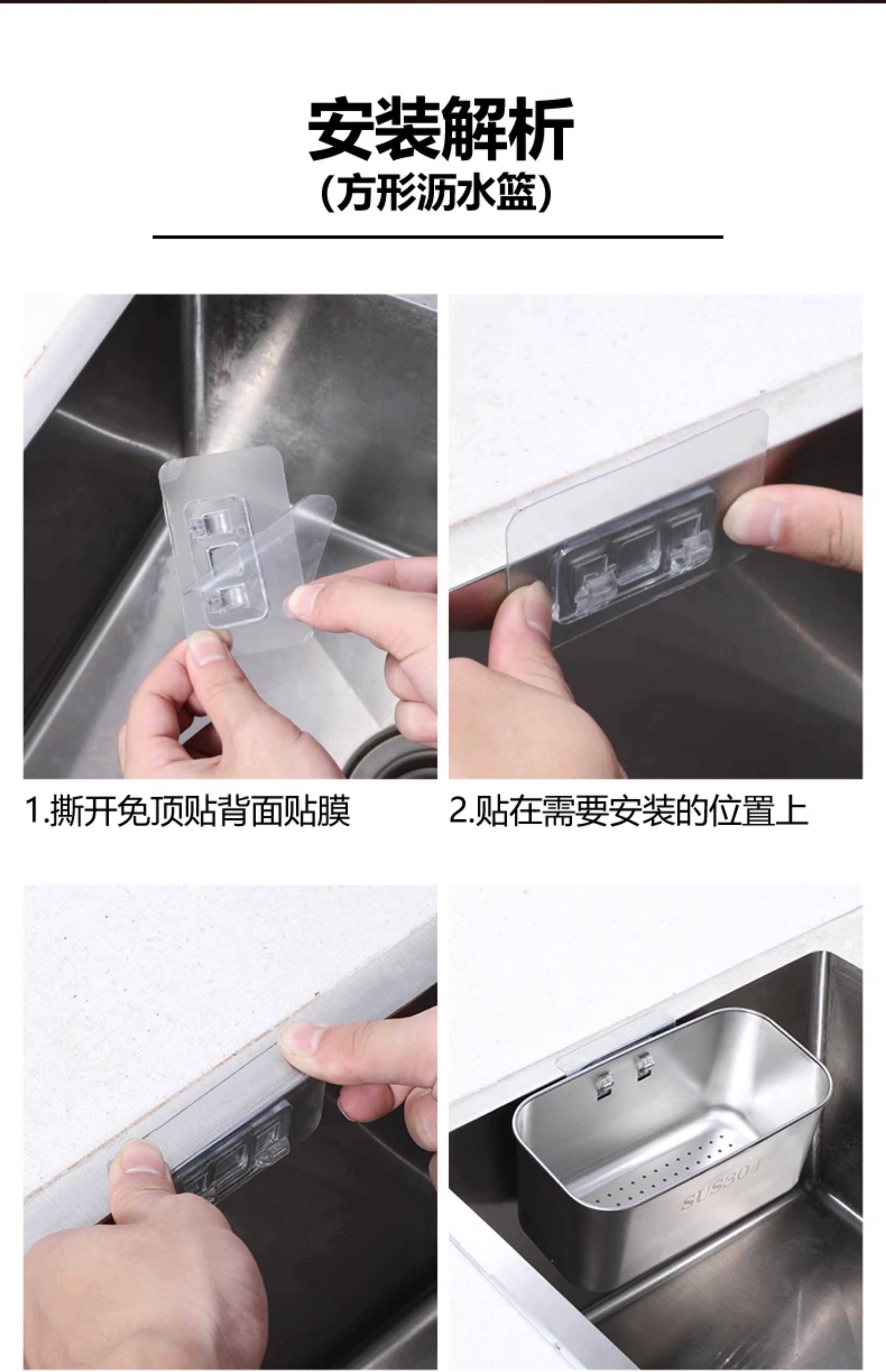 安装解析
（方形沥水篮）

1.撕开免顶贴背面贴膜

2.贴在需要安装的位置上

SUS304