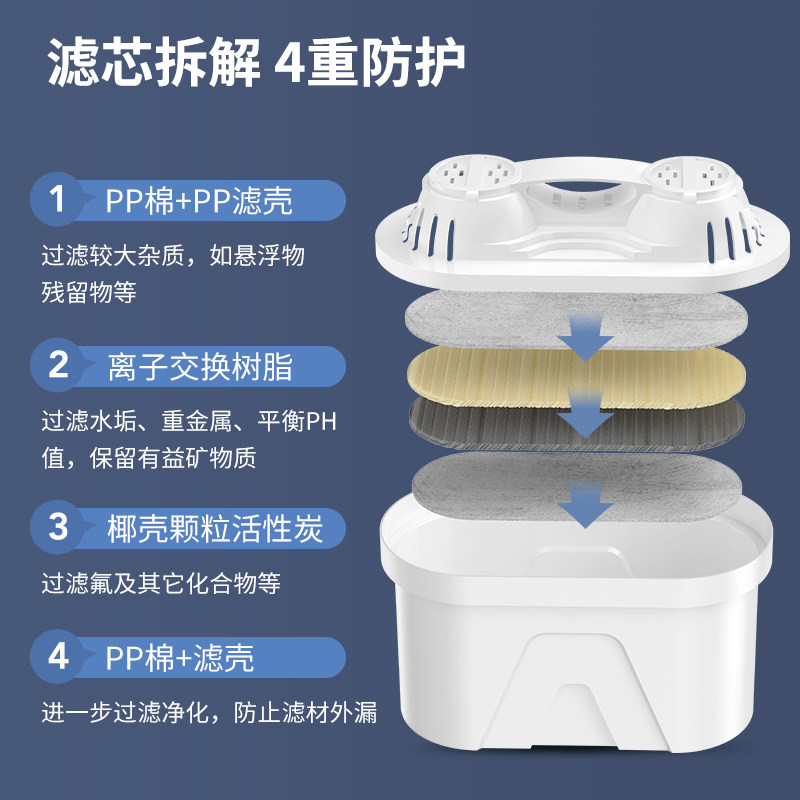 滤芯拆解 4重防护

1 PP棉+PP滤壳

过滤较大杂质，如悬浮物残留物等

2 离子交换树脂

过滤水垢、重金属、平衡PH值，保留有益矿物质

3 椰壳颗粒活性炭

过滤氟及其它化合物等

4 PP棉+滤壳

进一步过滤净化，防止滤材外漏