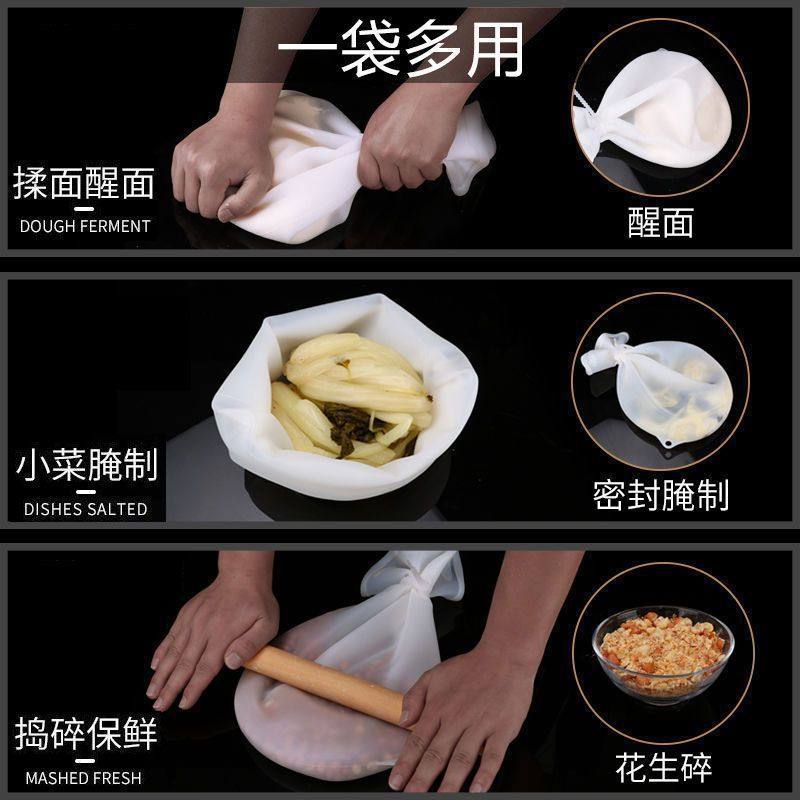 一袋多用

揉面醒面
DOUGH FERMENT

醒面

小菜腌制
DISHES SALTED

密封腌制

捣碎保鲜
MASHED FRESH

花生碎