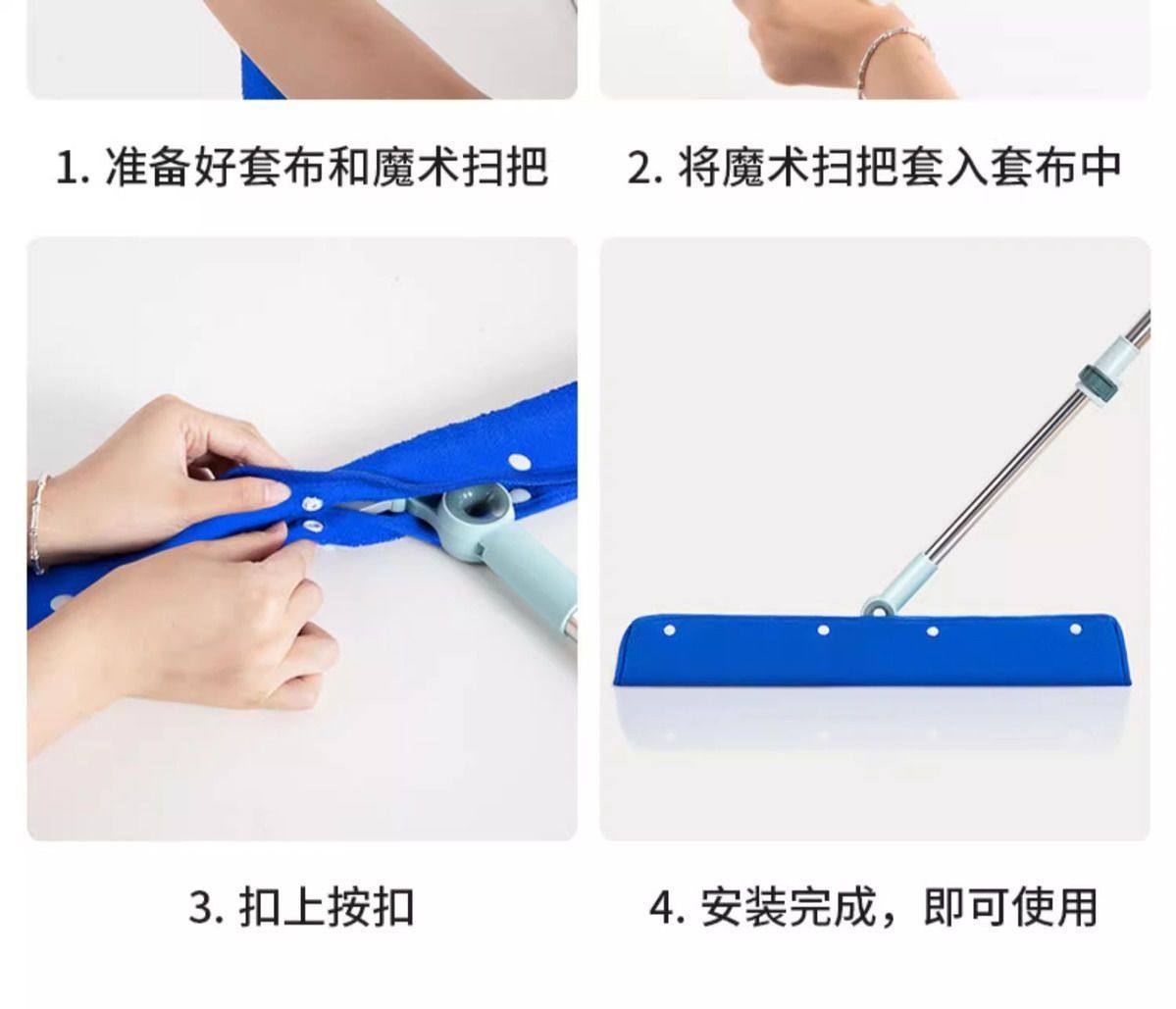 1. 准备好套布和魔术扫把

2. 将魔术扫把套入套布中

3. 扣上按扣

4. 安装完成，即可使用