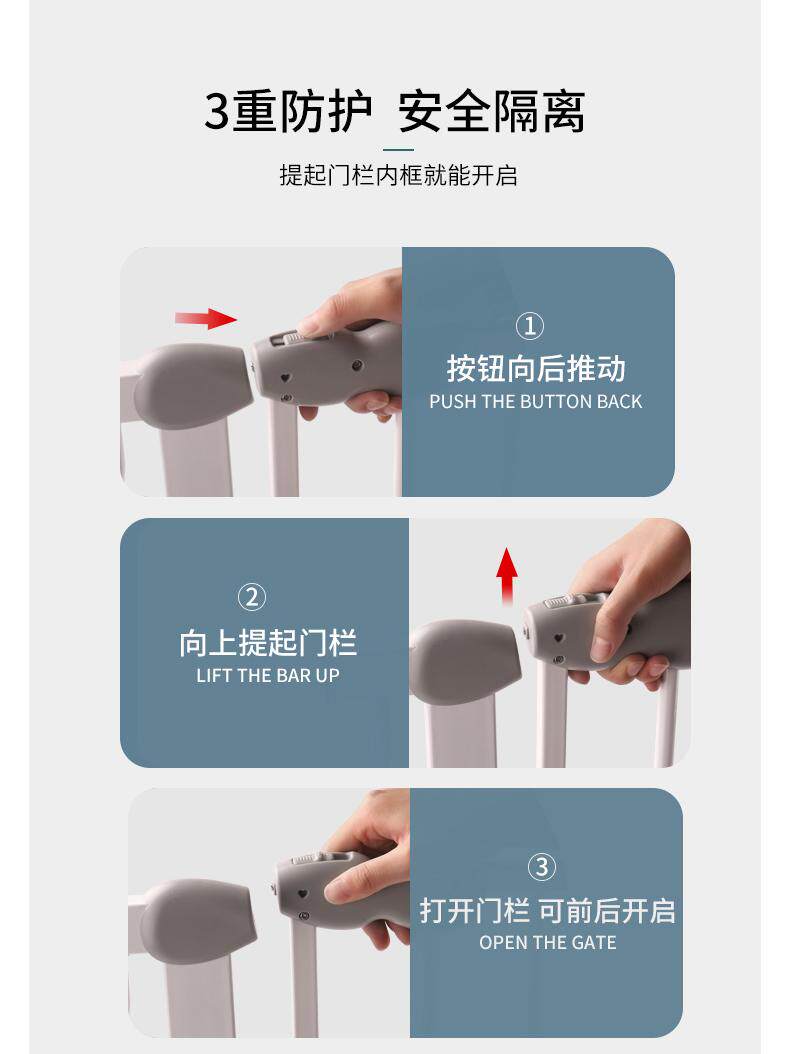 3重防护 安全隔离

提起门栏内框就能开启

①
按钮向后推动
PUSH THE BUTTON BACK

②
向上提起门栏
LIFT THE BAR UP

③
打开门栏 可前后开启
OPEN THE GATE