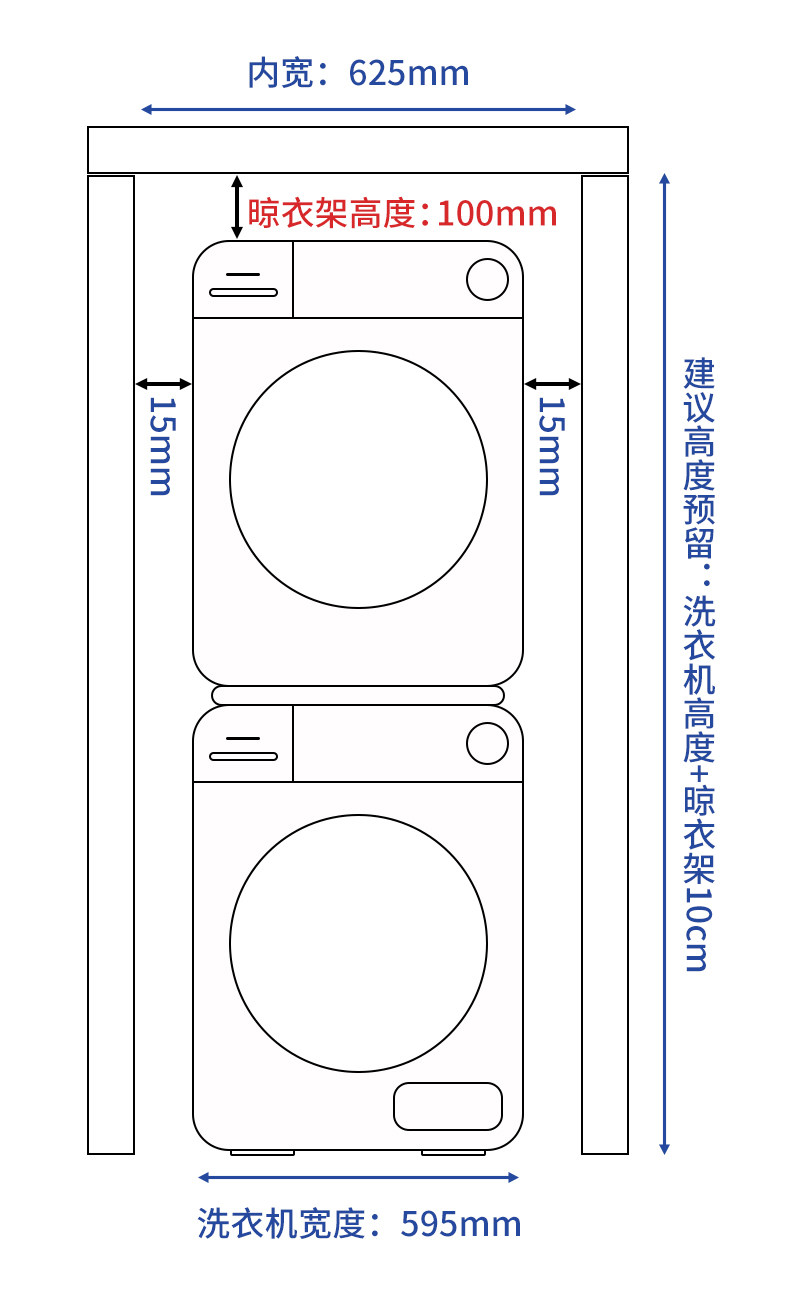 内宽：625mm

晾衣架高度：100mm

15mm

15mm

建议高度预留：洗衣机高度+晾衣架10cm

洗衣机宽度：595mm