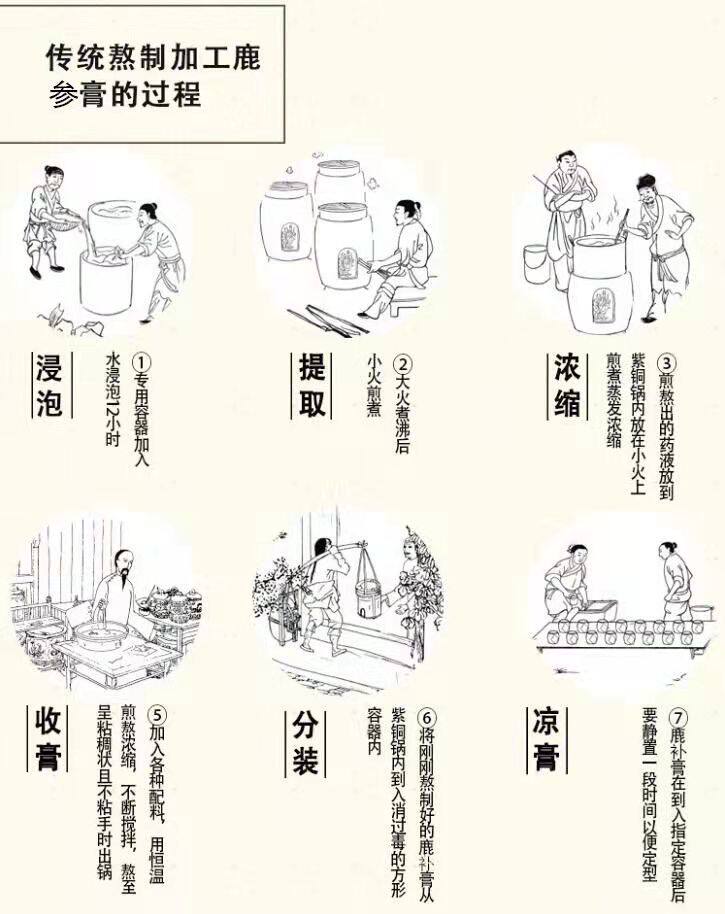 传统熬制加工鹿参膏的过程

浸泡
①专用容器加入水浸泡12小时

提取
②大火煮沸后小火煎煮

浓缩
③煎熬出的药液放到紫铜锅内放在小火上煎煮蒸发浓缩

收膏
⑤加入各种配料，用恒温煎熬浓缩，不断搅拌，熬至呈粘稠状且不粘手时出锅

分装
⑥将刚刚熬制好的鹿补膏从紫铜锅内到入消过毒的方形容器内

凉膏
⑦鹿补膏在到入指定容器后要静置一段时间以便定型