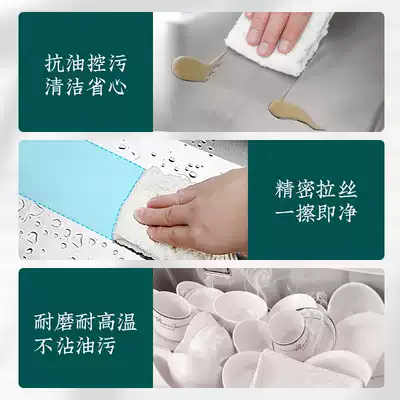 抗油控污
清洁省心

精密拉丝
一擦即净

耐磨耐高温
不沾油污