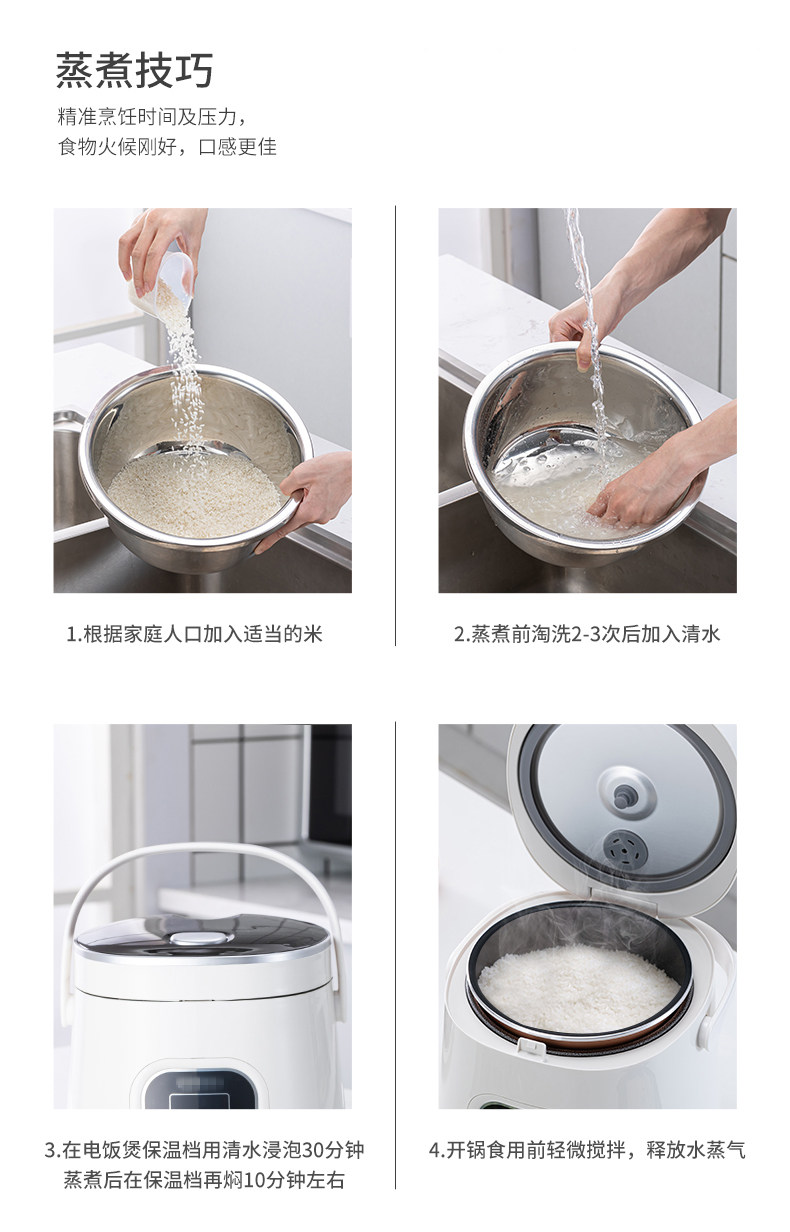 蒸煮技巧

精准烹饪时间及压力，
食物火候刚好，口感更佳

1.根据家庭人口加入适当的米

2.蒸煮前淘洗2-3次后加入清水

3.在电饭煲保温档用清水浸泡30分钟
蒸煮后在保温档再焖10分钟左右

4.开锅食用前轻微搅拌，释放水蒸气