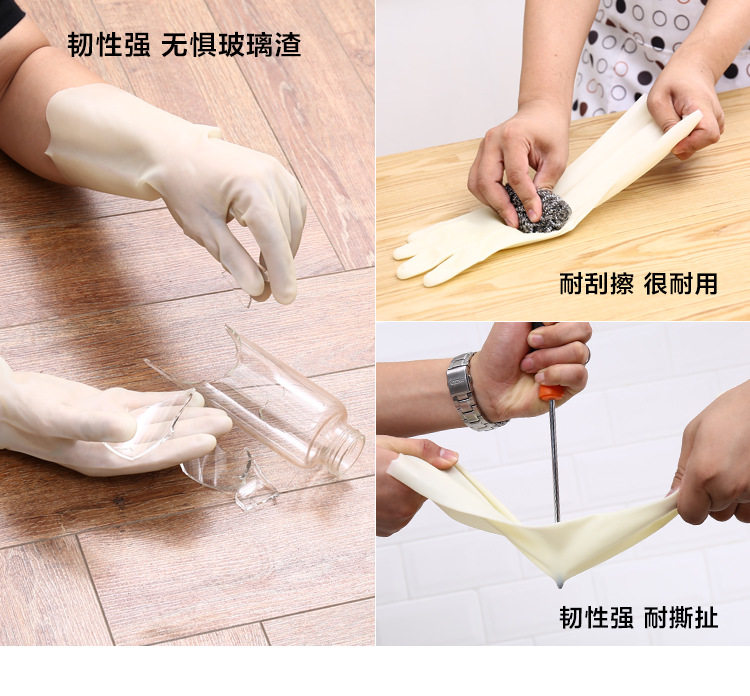 韧性强 无惧玻璃渣

耐刮擦 很耐用

韧性强 耐撕扯