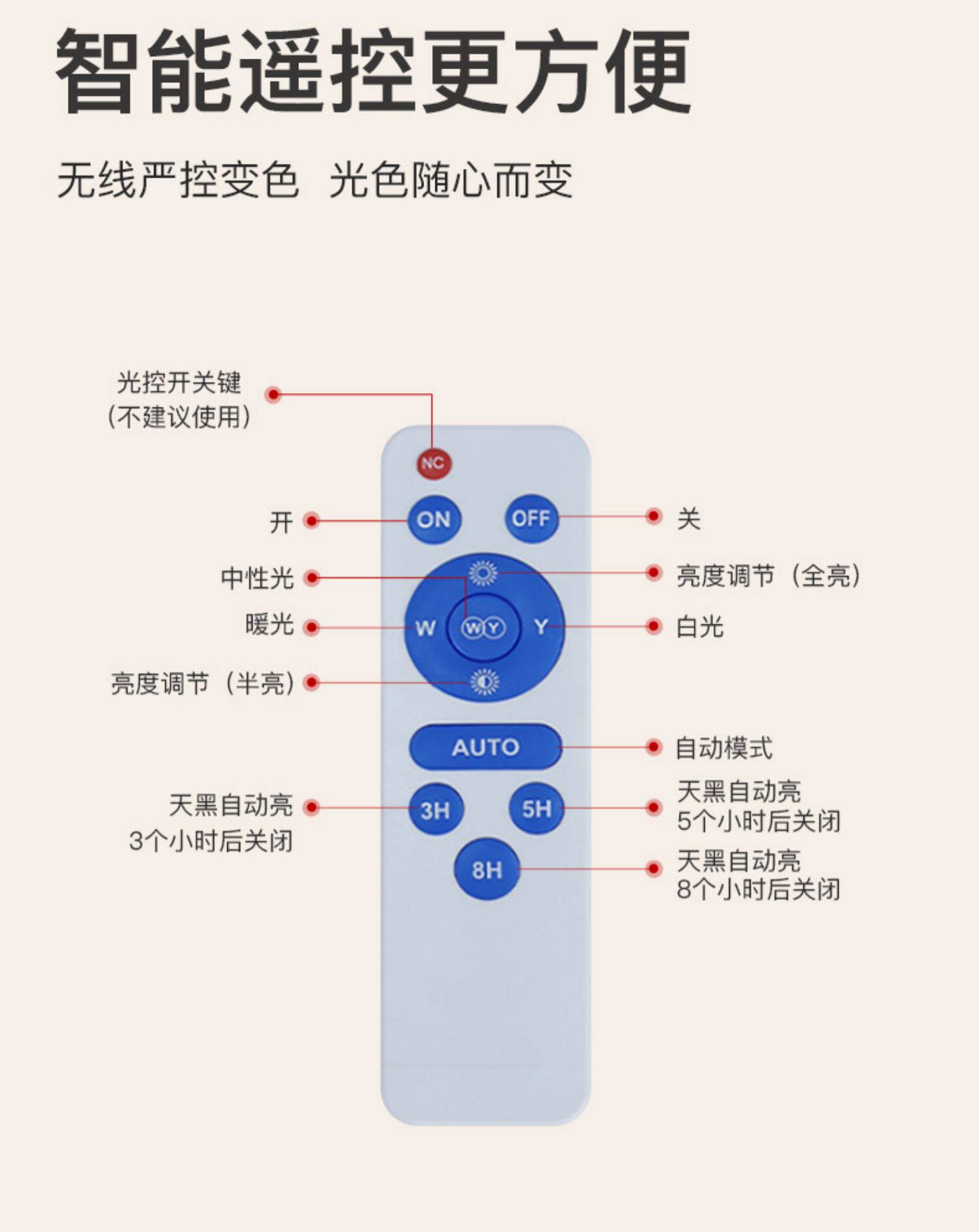 智能遥控更方便

无线严控变色　光色随心而变

光控开关键
（不建议使用）

NC

开

ON

OFF

关

中性光

亮度调节（全亮）

暖光

W

WY

Y

白光

亮度调节（半亮）

AUTO

自动模式

天黑自动亮
3个小时后关闭

3H

5H

天黑自动亮
5个小时后关闭

8H

天黑自动亮
8个小时后关闭