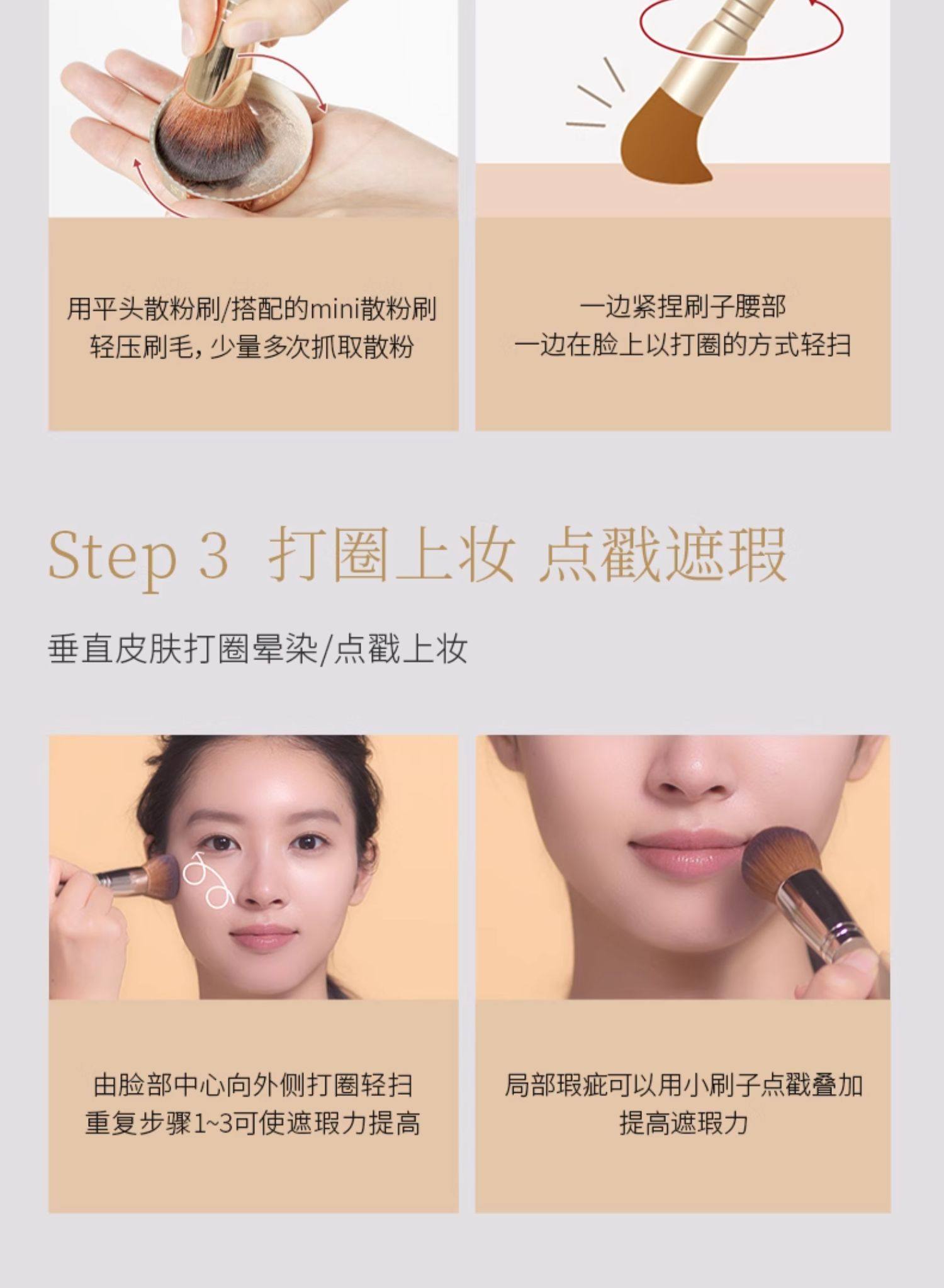 用平头散粉刷/搭配的mini散粉刷
轻压刷毛，少量多次抓取散粉

一边紧捏刷子腰部
一边在脸上以打圈的方式轻扫

Step 3 打圈上妆 点戳遮瑕

垂直皮肤打圈晕染/点戳上妆

由脸部中心向外侧打圈轻扫
重复步骤1~3可使遮瑕力提高

局部瑕疵可以用小刷子点戳叠加
提高遮瑕力