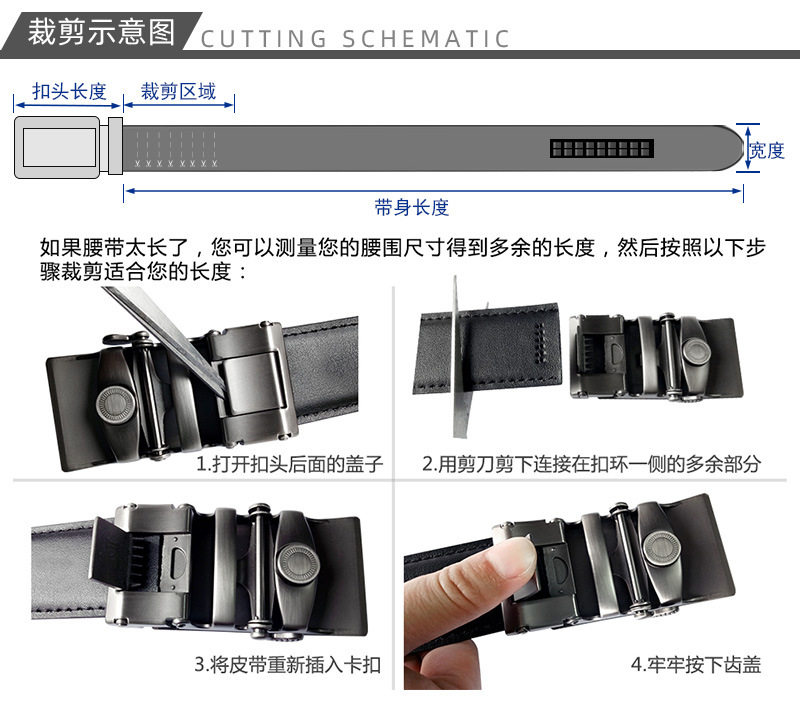 裁剪示意图 CUTTING SCHEMATIC

扣头长度 裁剪区域

宽度

带身长度

如果腰带太长了，您可以测量您的腰围尺寸得到多余的长度，然后按照以下步骤裁剪适合您的长度：

1.打开扣头后面的盖子

2.用剪刀剪下连接在扣环一侧的多余部分

3.将皮带重新插入卡扣

4.牢牢按下齿盖