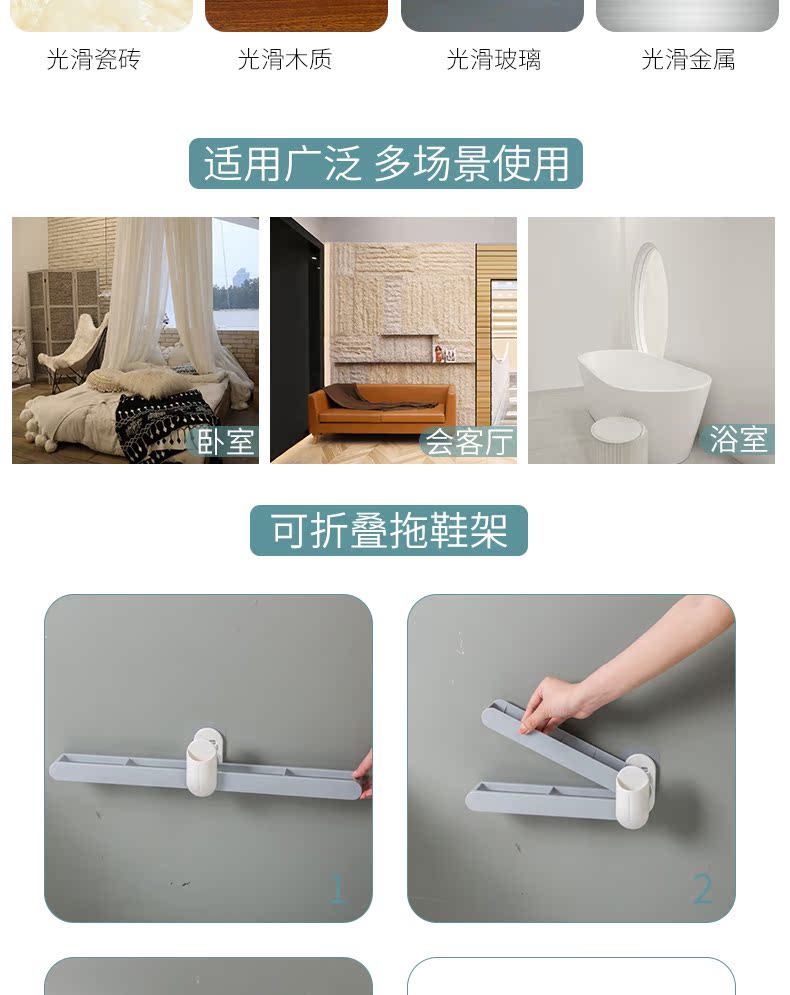 光滑瓷砖
光滑木质
光滑玻璃
光滑金属

适用广泛 多场景使用

卧室
会客厅
浴室

可折叠拖鞋架

1
2