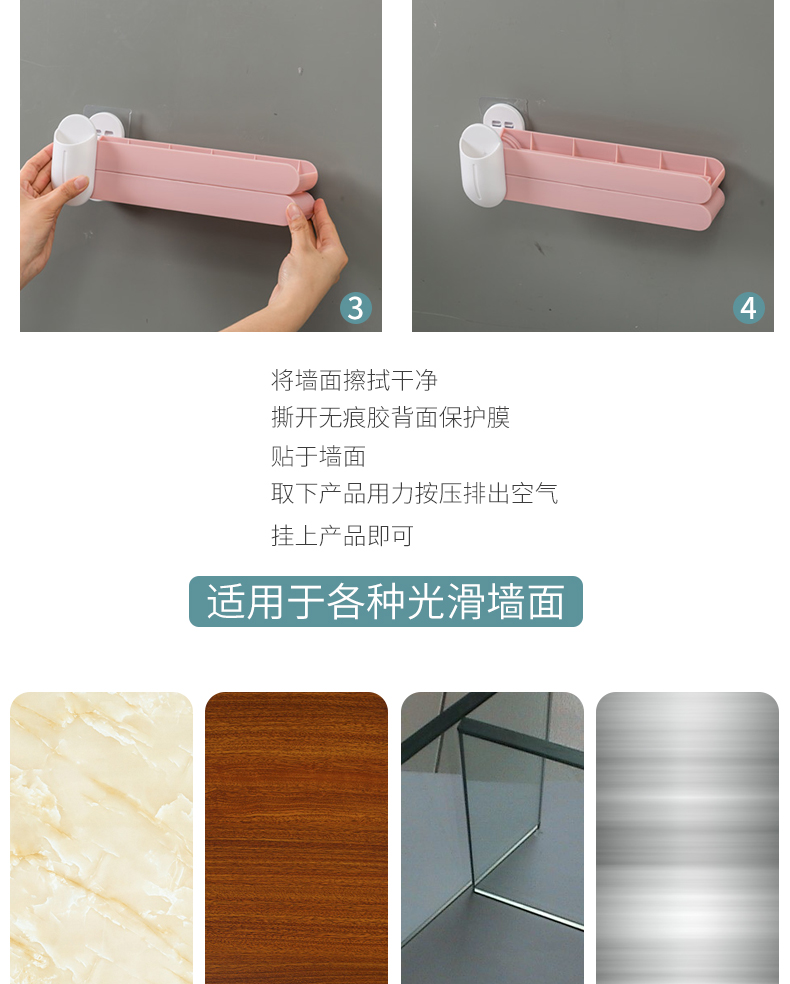 3

4

将墙面擦拭干净
撕开无痕胶背面保护膜
贴于墙面
取下产品用力按压排出空气
挂上产品即可

适用于各种光滑墙面