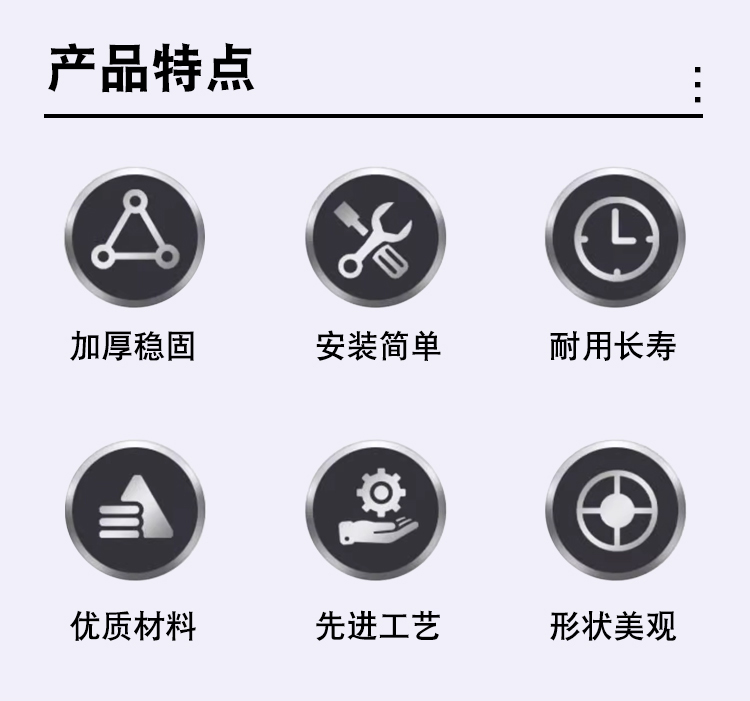 产品特点

加厚稳固 安装简单 耐用长寿

优质材料 先进工艺 形状美观