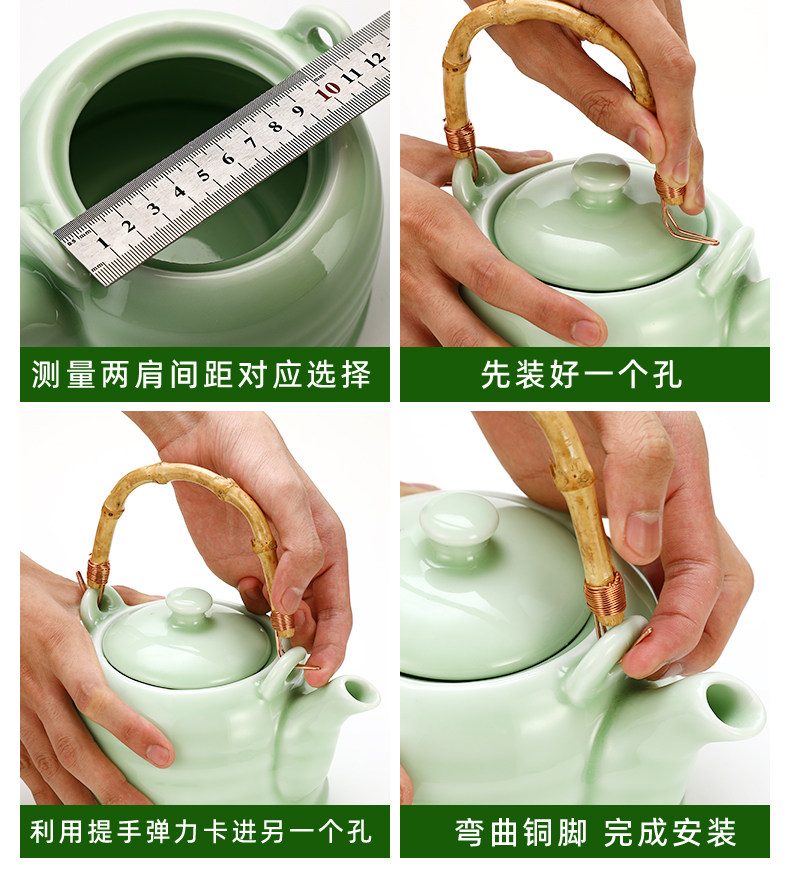 1 2 3 4 5 6 7 8 9 10 11 12

测量两肩间距对应选择

先装好一个孔

利用提手弹力卡进另一个孔

弯曲铜脚 完成安装