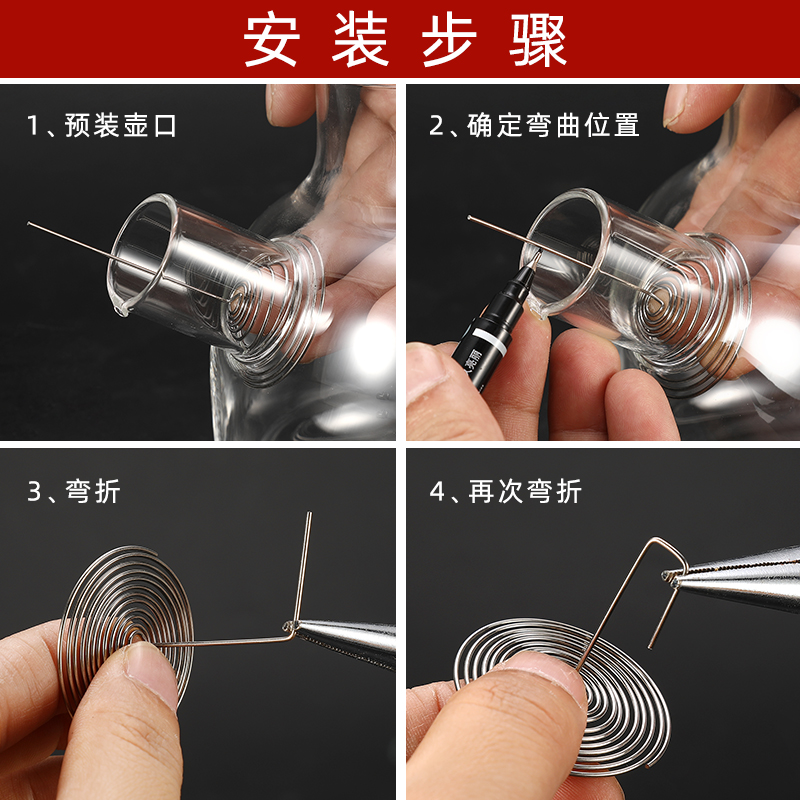 安装步骤

1、预装壶口

2、确定弯曲位置

3、弯折

4、再次弯折