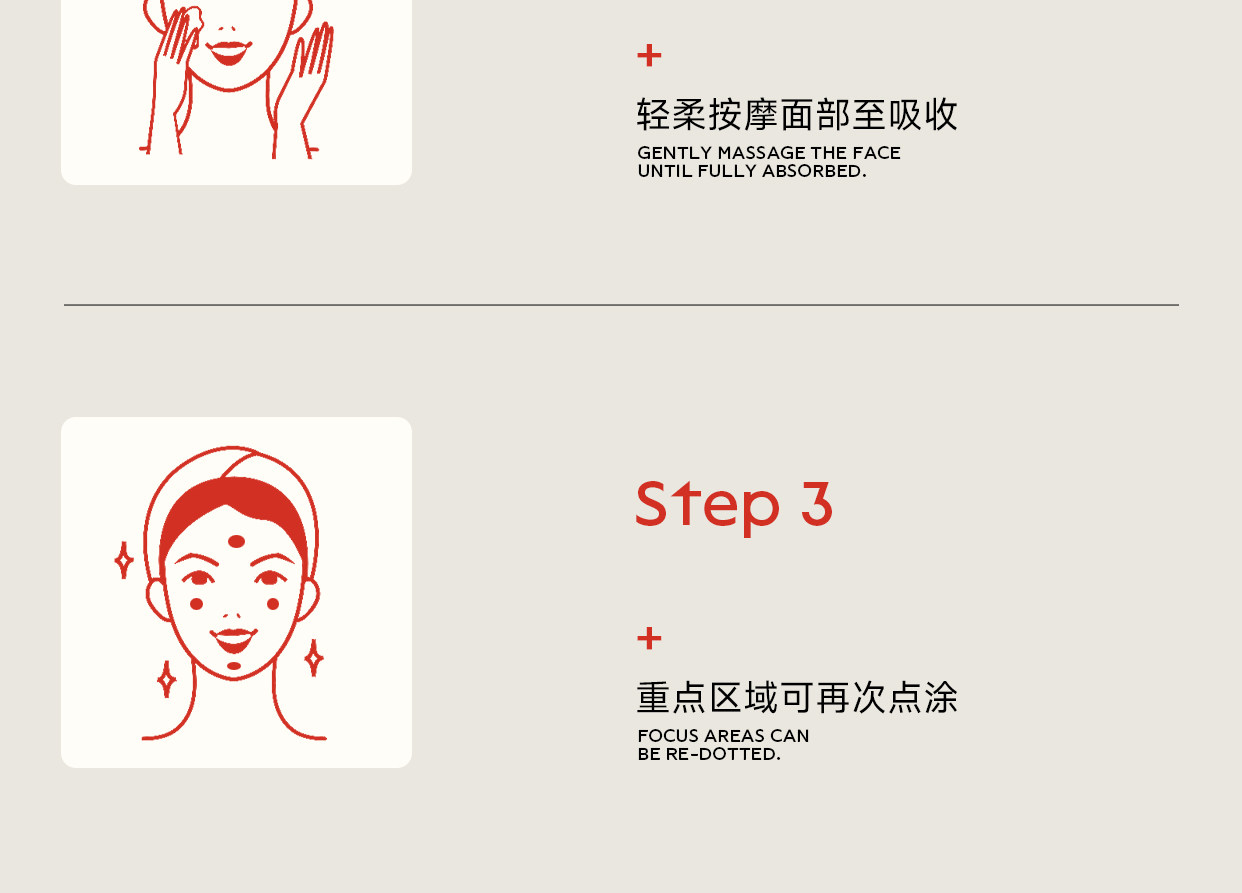 +

轻柔按摩面部至吸收

GENTLY MASSAGE THE FACE UNTIL FULLY ABSORBED.

Step 3

+

重点区域可再次点涂

FOCUS AREAS CAN BE RE-DOTTED.