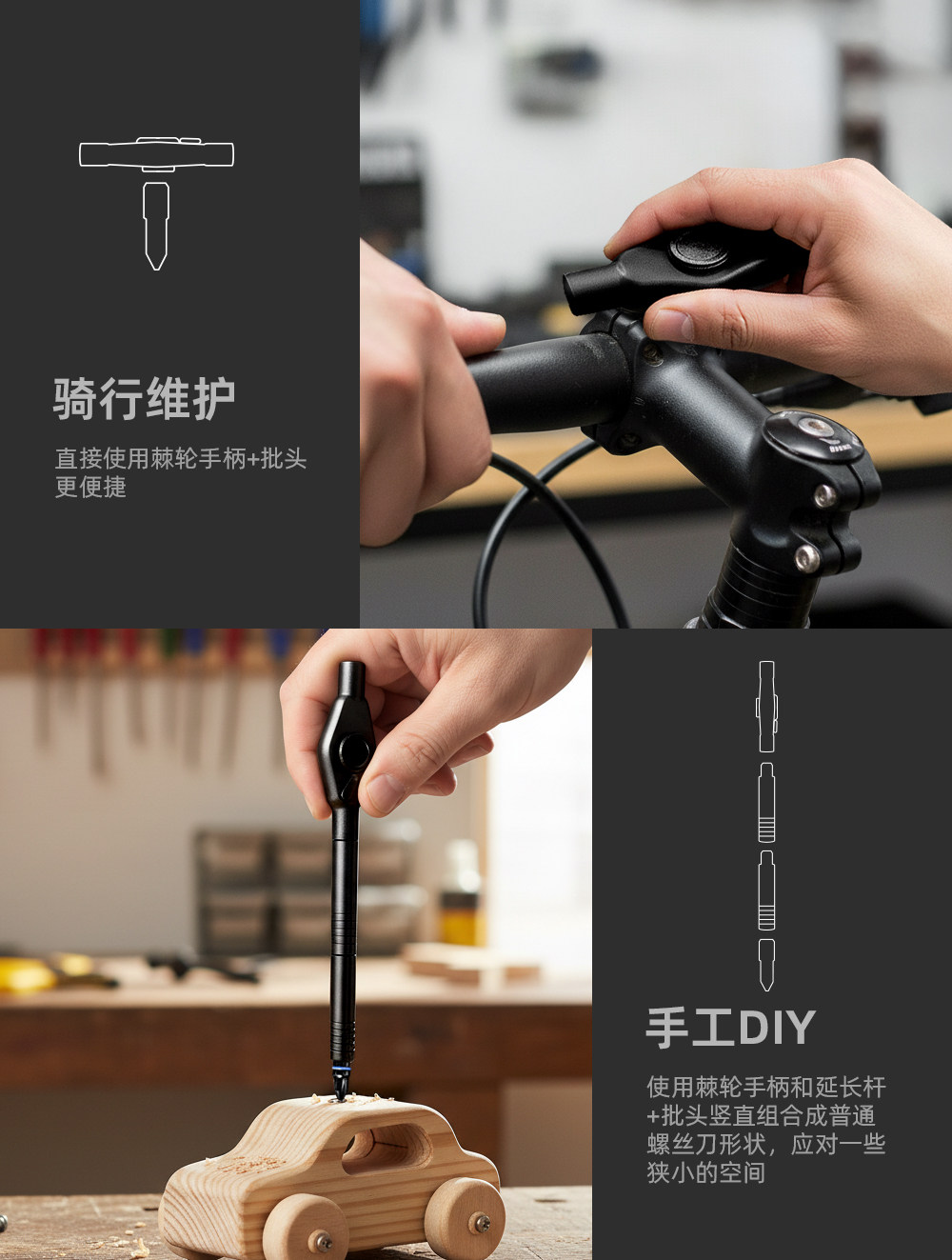 骑行维护

直接使用棘轮手柄+批头更便捷

手工DIY

使用棘轮手柄和延长杆+批头竖直组合成普通螺丝刀形状，应对一些狭小的空间