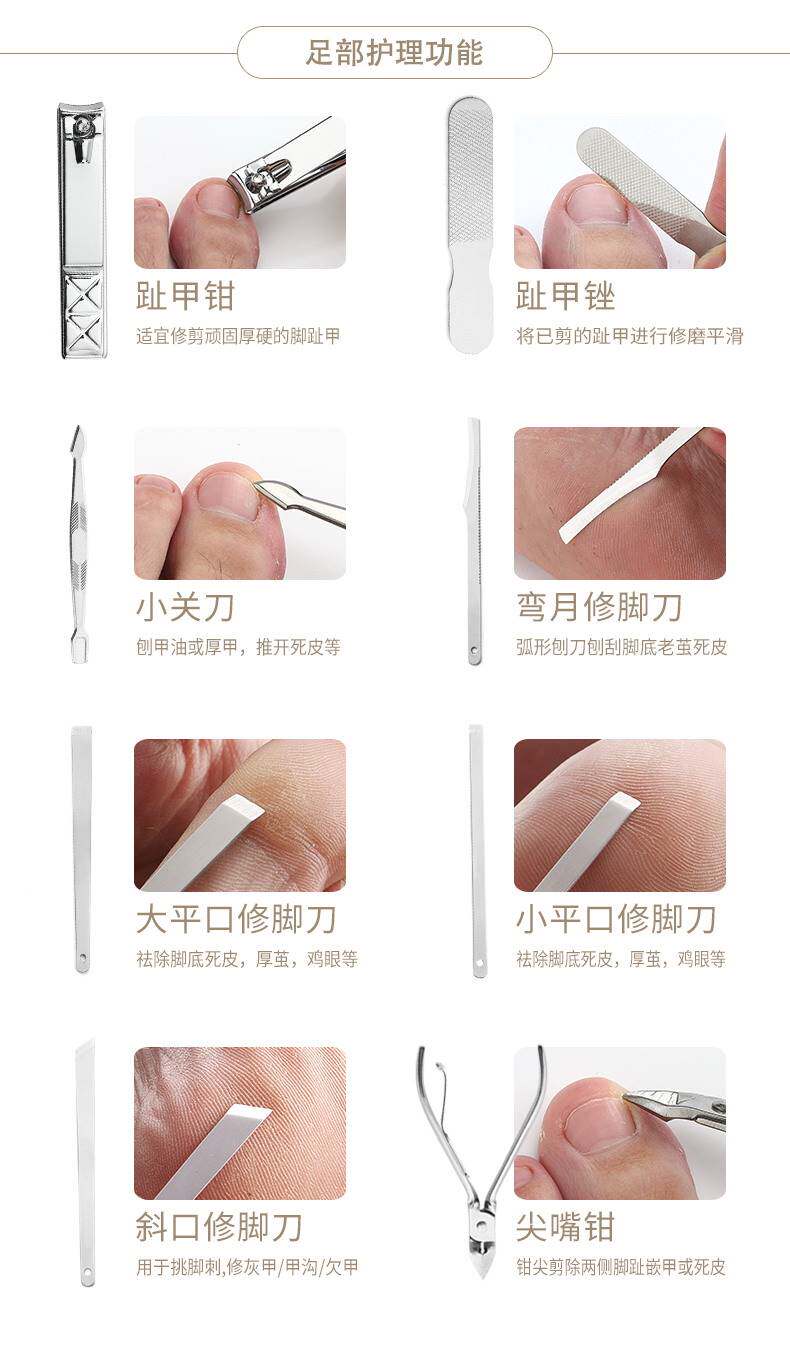 足部护理功能

趾甲钳
适宜修剪顽固厚硬的脚趾甲

趾甲锉
将已剪的趾甲进行修磨平滑

小关刀
刨甲油或厚甲，推开死皮等

弯月修脚刀
弧形刨刀刨刮脚底老茧死皮

大平口修脚刀
祛除脚底死皮，厚茧，鸡眼等

小平口修脚刀
祛除脚底死皮，厚茧，鸡眼等

斜口修脚刀
用于挑脚刺,修灰甲/甲沟/欠甲

尖嘴钳
钳尖剪除两侧脚趾嵌甲或死皮