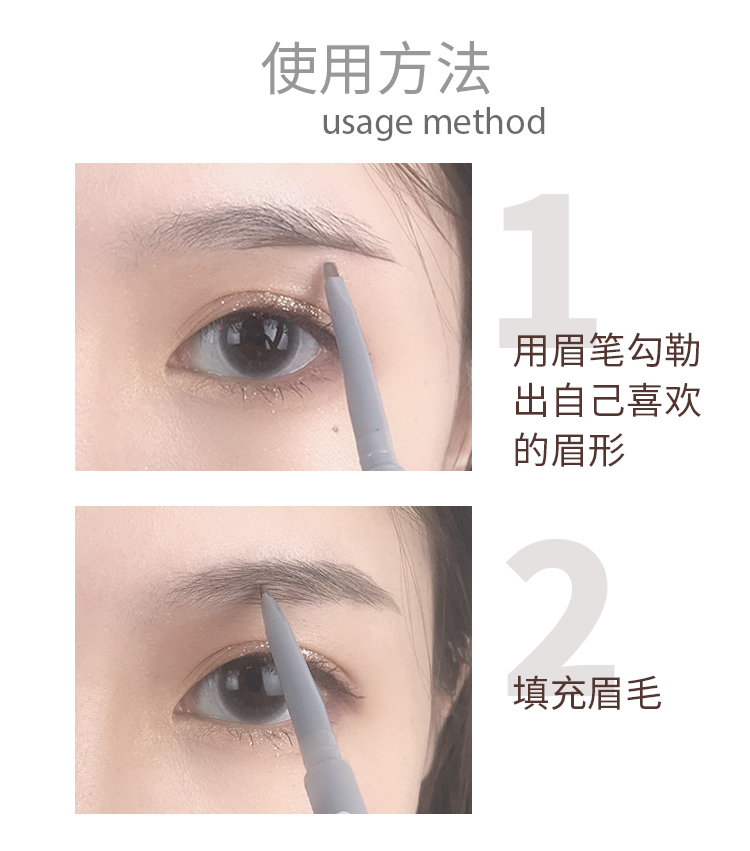 使用方法
usage method

1
用眉笔勾勒出自己喜欢的眉形

2
填充眉毛