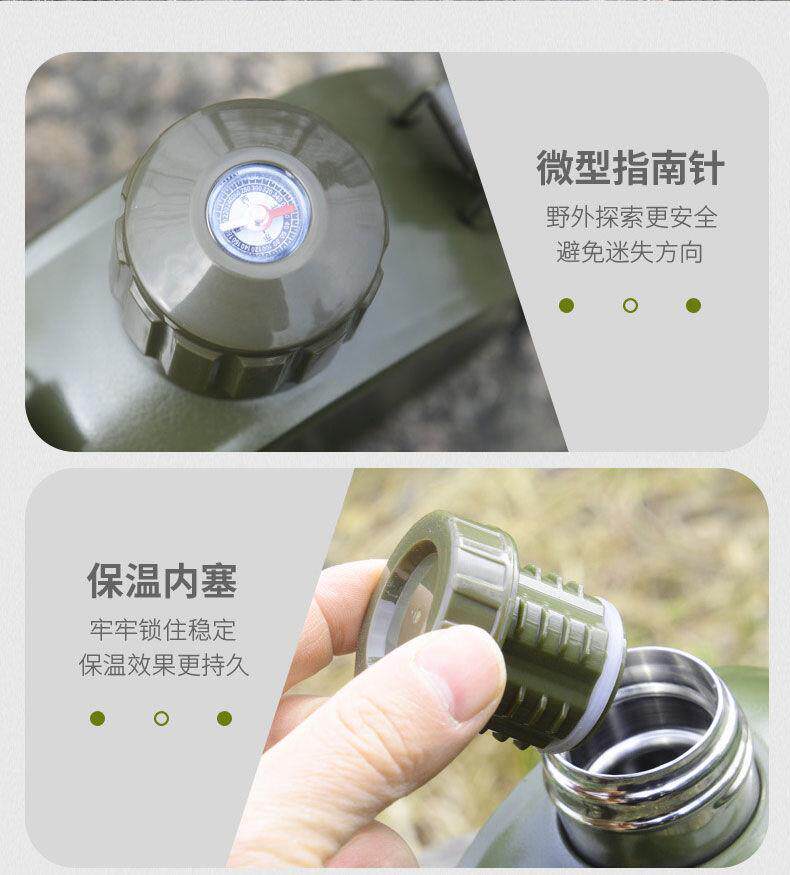 微型指南针
野外探索更安全
避免迷失方向

保温内塞
牢牢锁住稳定
保温效果更持久