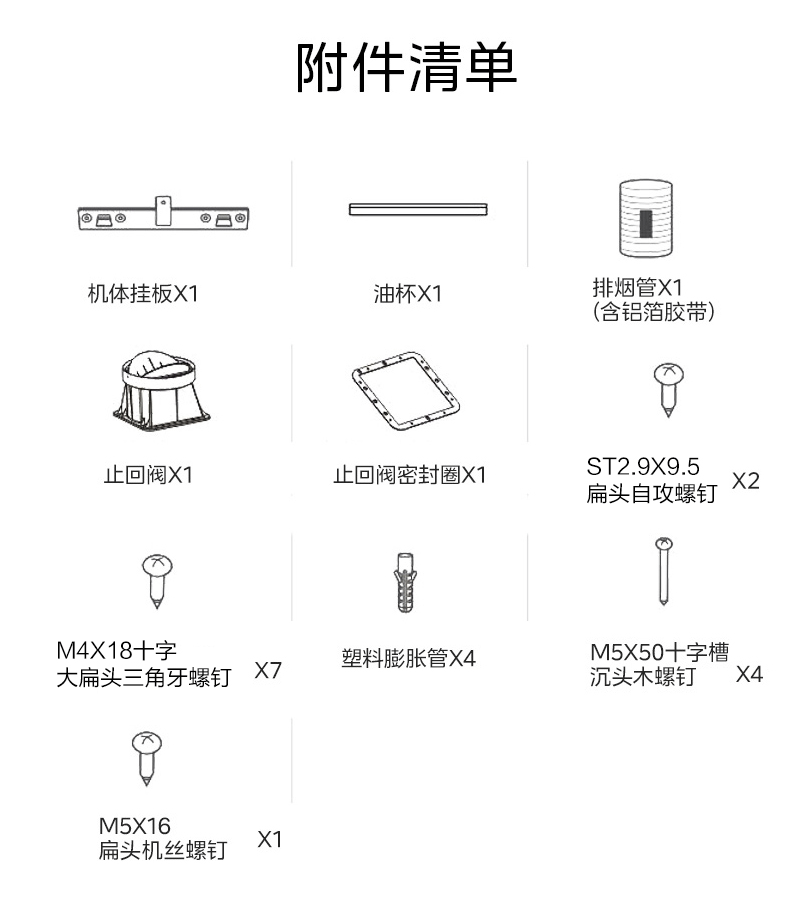 附件清单

机体挂板X1

油杯X1

排烟管X1
(含铝箔胶带)

止回阀X1

止回阀密封圈X1

ST2.9X9.5
扁头自攻螺钉 X2

M4X18十字
大扁头三角牙螺钉 X7

塑料膨胀管X4

M5X50十字槽
沉头木螺钉 X4

M5X16
扁头机丝螺钉 X1