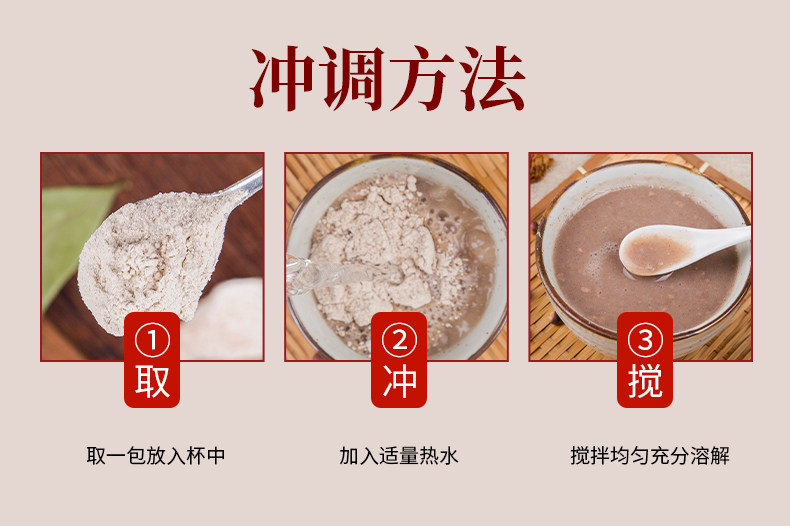 冲调方法

①
取

取一包放入杯中

②
冲

加入适量热水

③
搅

搅拌均匀充分溶解