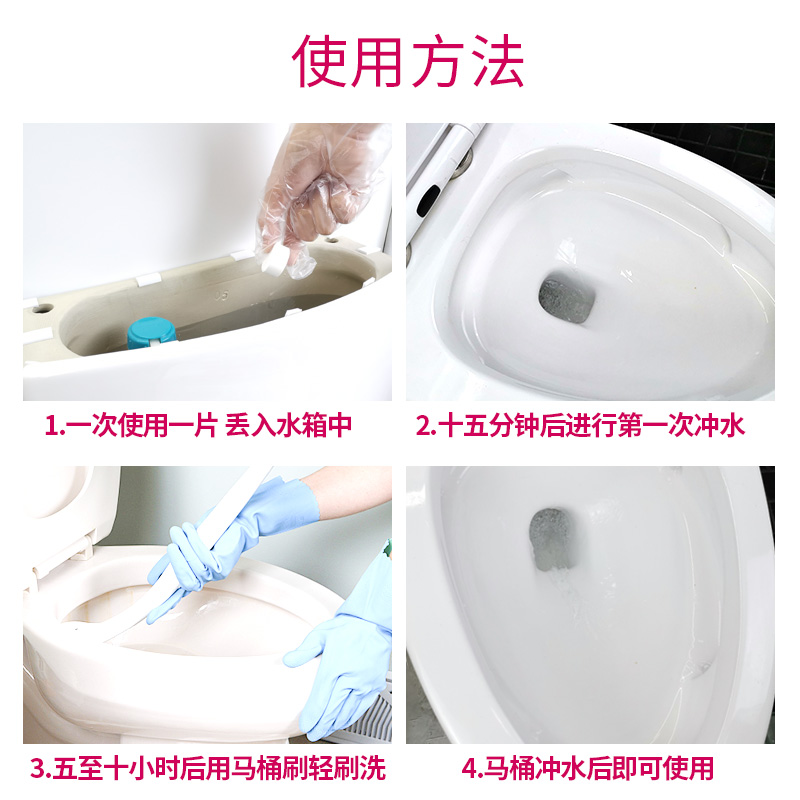 使用方法

1.一次使用一片 丢入水箱中

2.十五分钟后进行第一次冲水

3.五至十小时后用马桶刷轻刷洗

4.马桶冲水后即可使用