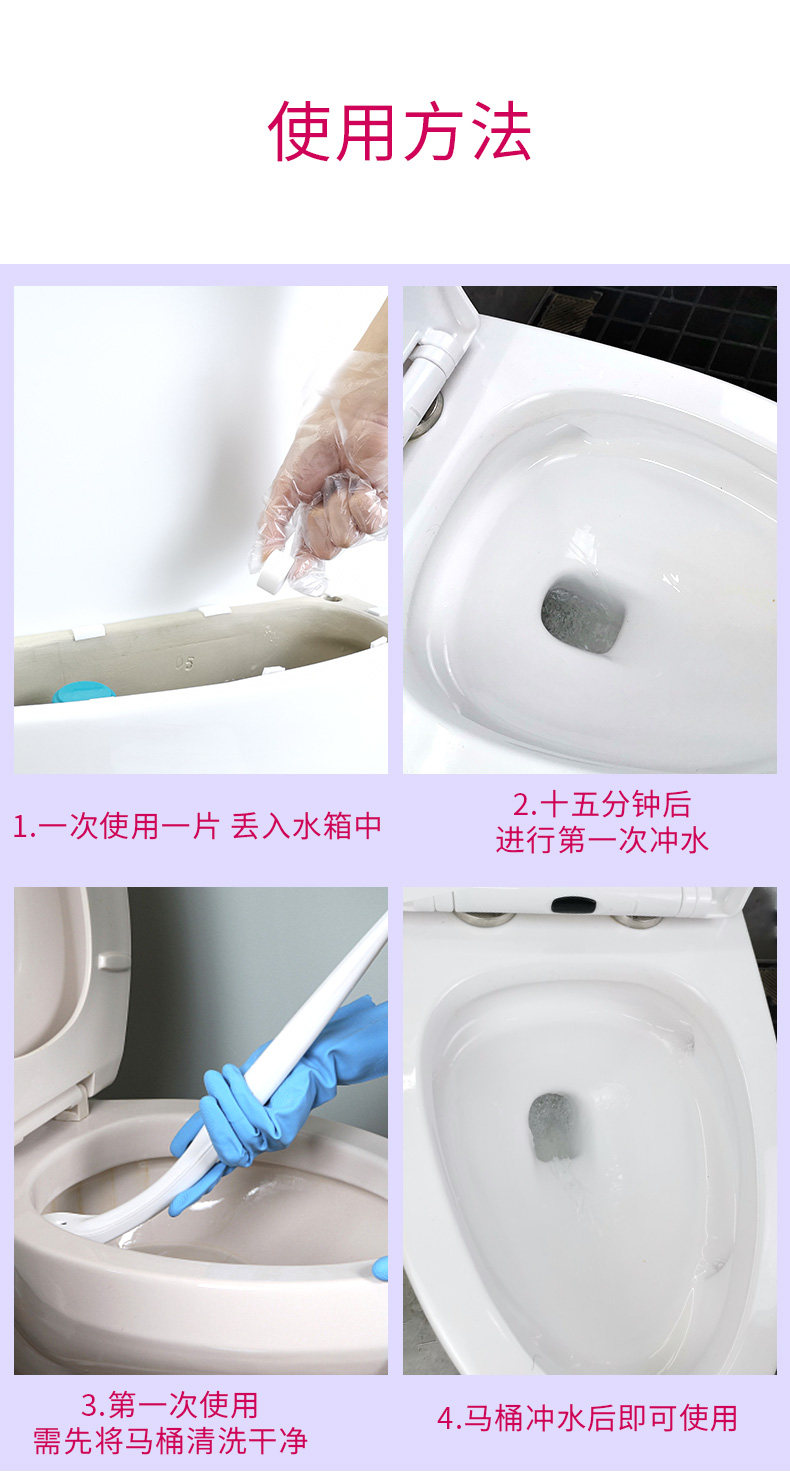 使用方法

1.一次使用一片 丢入水箱中

2.十五分钟后
进行第一次冲水

3.第一次使用
需先将马桶清洗干净

4.马桶冲水后即可使用