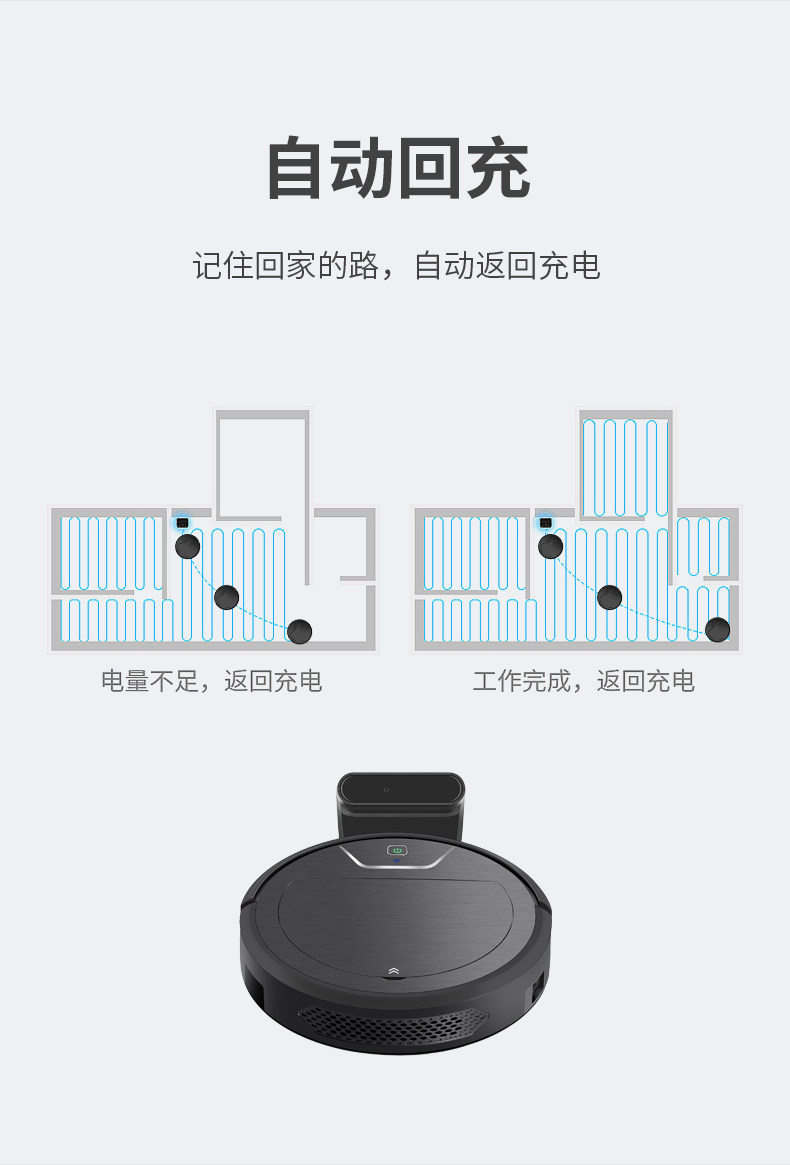 自动回充

记住回家的路，自动返回充电

电量不足，返回充电

工作完成，返回充电