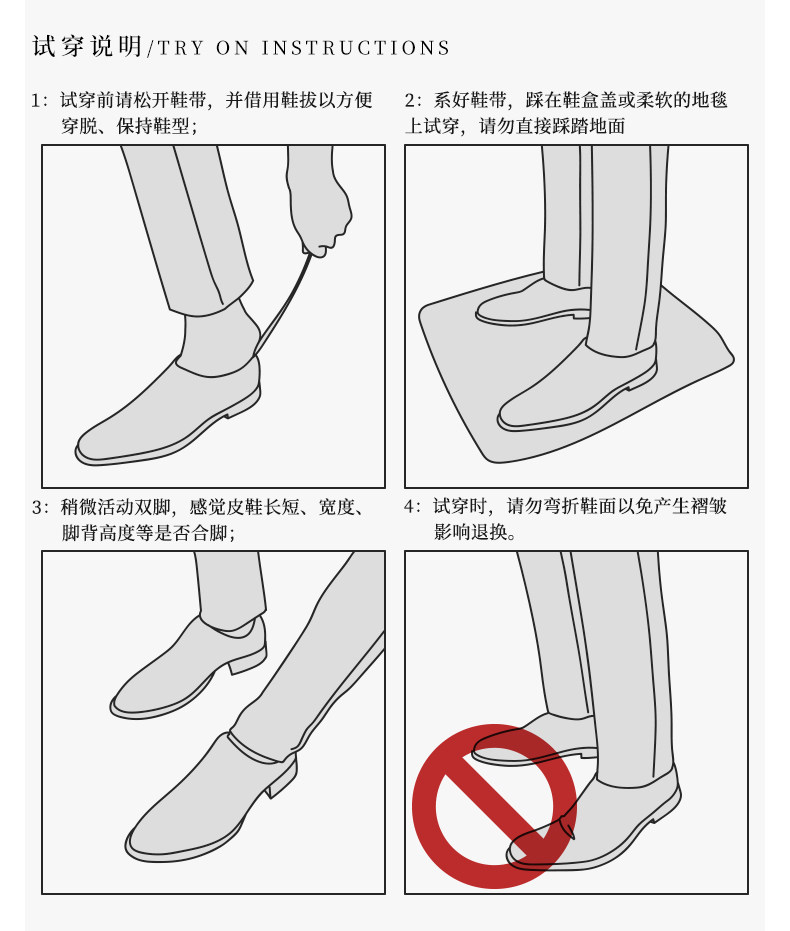 试穿说明/TRY ON INSTRUCTIONS

1：试穿前请松开鞋带，并借用鞋拔以方便穿脱、保持鞋型；

2：系好鞋带，踩在鞋盒盖或柔软的地毯上试穿，请勿直接踩踏地面

3：稍微活动双脚，感觉皮鞋长短、宽度、脚背高度等是否合脚；

4：试穿时，请勿弯折鞋面以免产生褶皱影响退换。