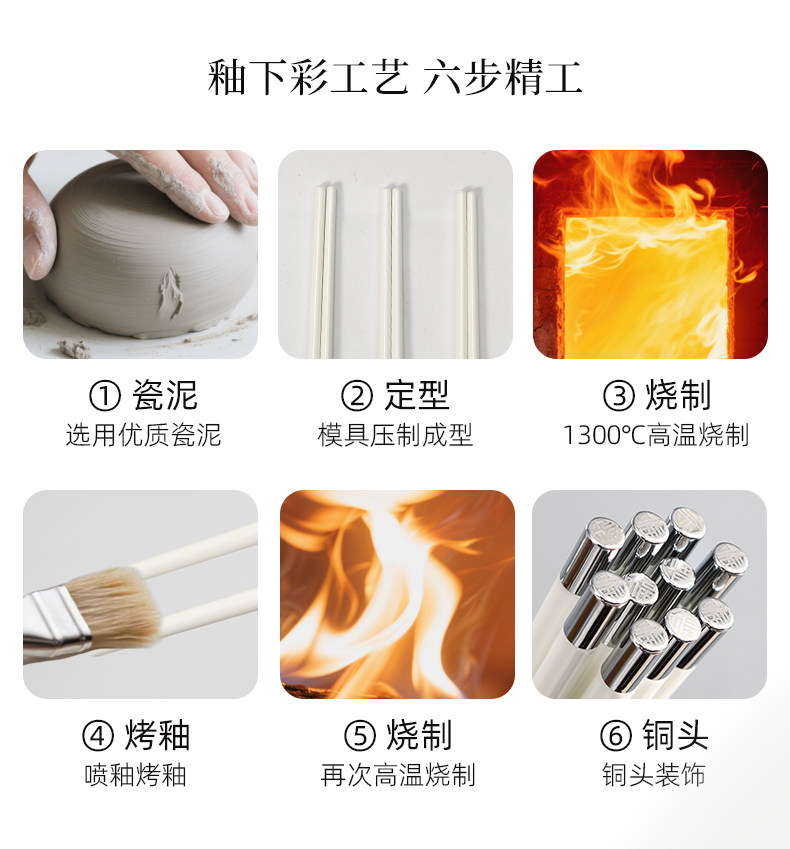 釉下彩工艺 六步精工

① 瓷泥
选用优质瓷泥

② 定型
模具压制成型

③ 烧制
1300℃高温烧制

④ 烤釉
喷釉烤釉

⑤ 烧制
再次高温烧制

⑥ 铜头
铜头装饰