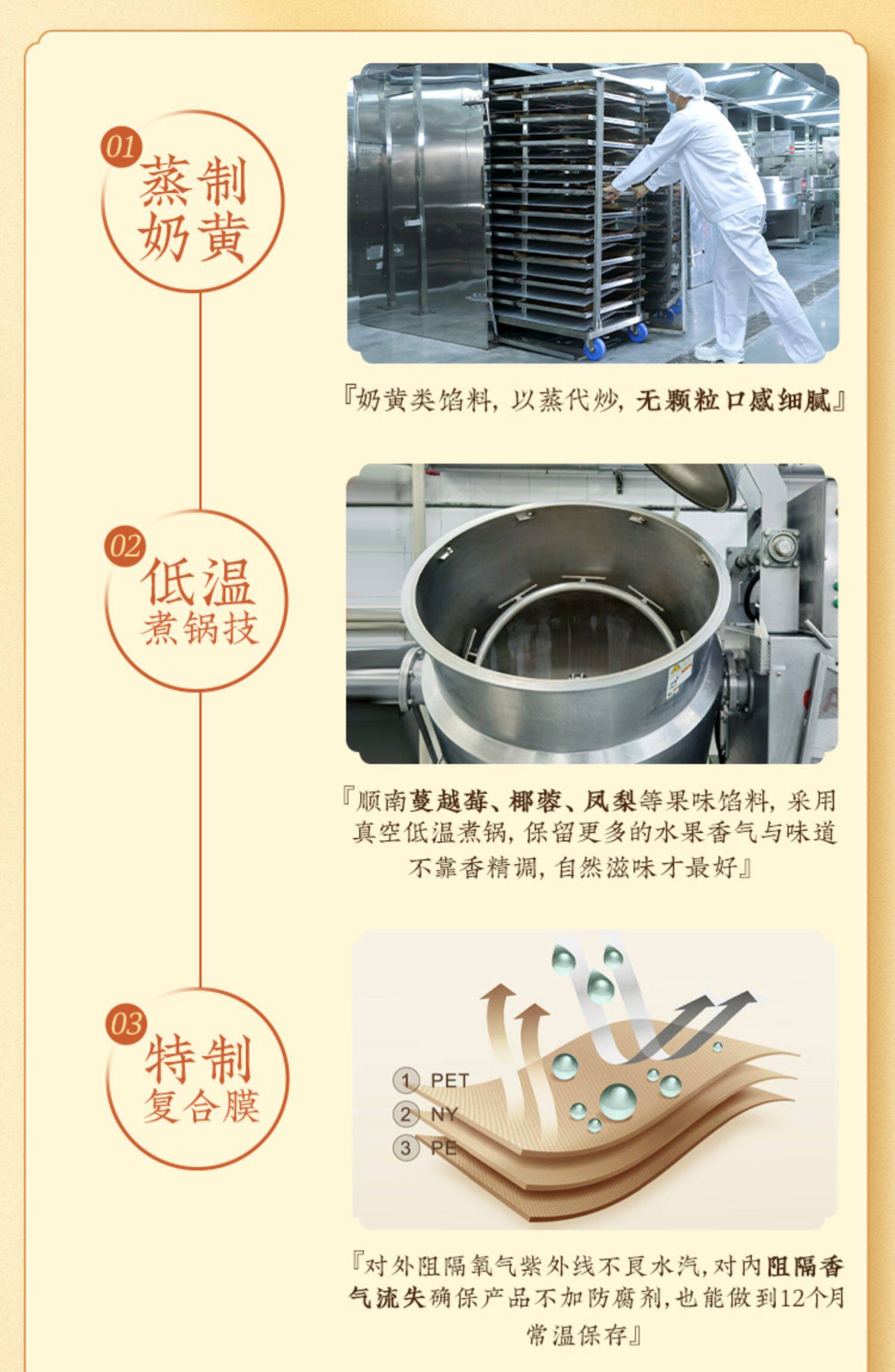 01
蒸制
奶黄

『奶黄类馅料，以蒸代炒，无颗粒口感细腻』

02
低温
煮锅技

『顺南蔓越莓、椰蓉、凤梨等果味馅料，采用真空低温煮锅，保留更多的水果香气与味道不靠香精调，自然滋味才最好』

03
特制
复合膜

1 PET
2 NY
3 PE

『对外阻隔氧气紫外线不良水汽，对内阻隔香气流失确保产品不加防腐剂，也能做到12个月常温保存』