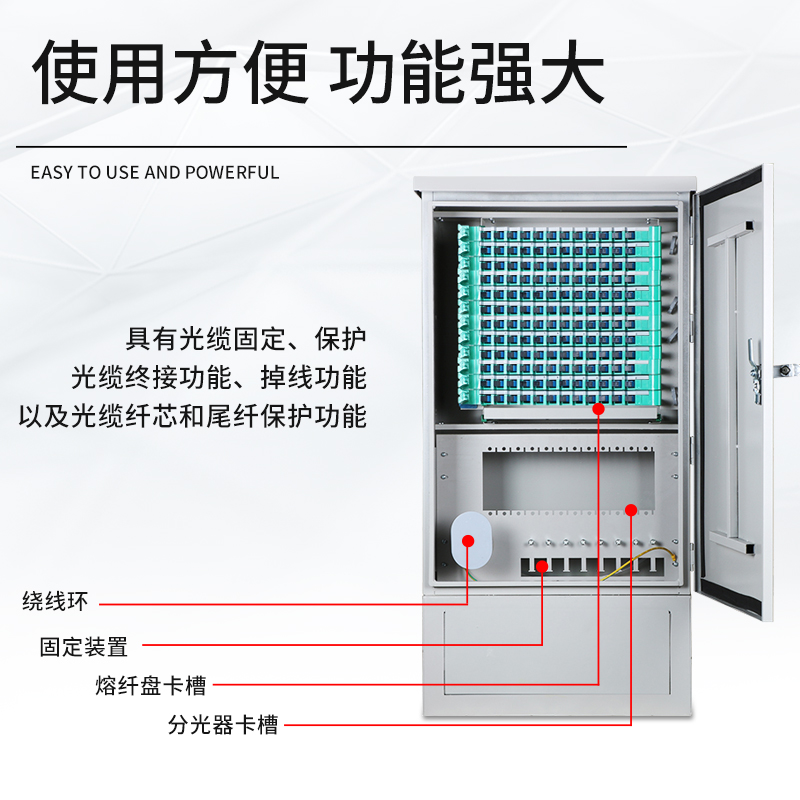 使用方便 功能强大

EASY TO USE AND POWERFUL

具有光缆固定、保护
光缆终接功能、掉线功能
以及光缆纤芯和尾纤保护功能

绕线环

固定装置

熔纤盘卡槽

分光器卡槽