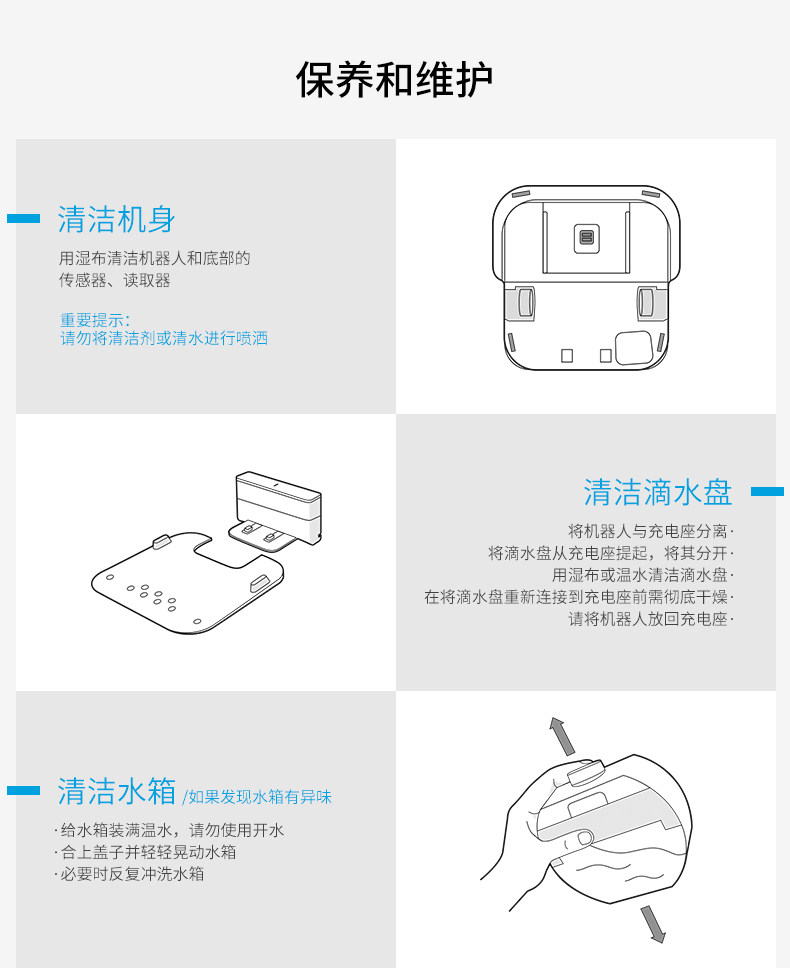 保养和维护

清洁机身

用湿布清洁机器人和底部的传感器、读取器

重要提示：
请勿将清洁剂或清水进行喷洒

清洁滴水盘

将机器人与充电座分离·
将滴水盘从充电座提起，将其分开·
用湿布或温水清洁滴水盘·
在将滴水盘重新连接到充电座前需彻底干燥·
请将机器人放回充电座·

清洁水箱 /如果发现水箱有异味

·给水箱装满温水，请勿使用开水
·合上盖子并轻轻晃动水箱
·必要时反复冲洗水箱