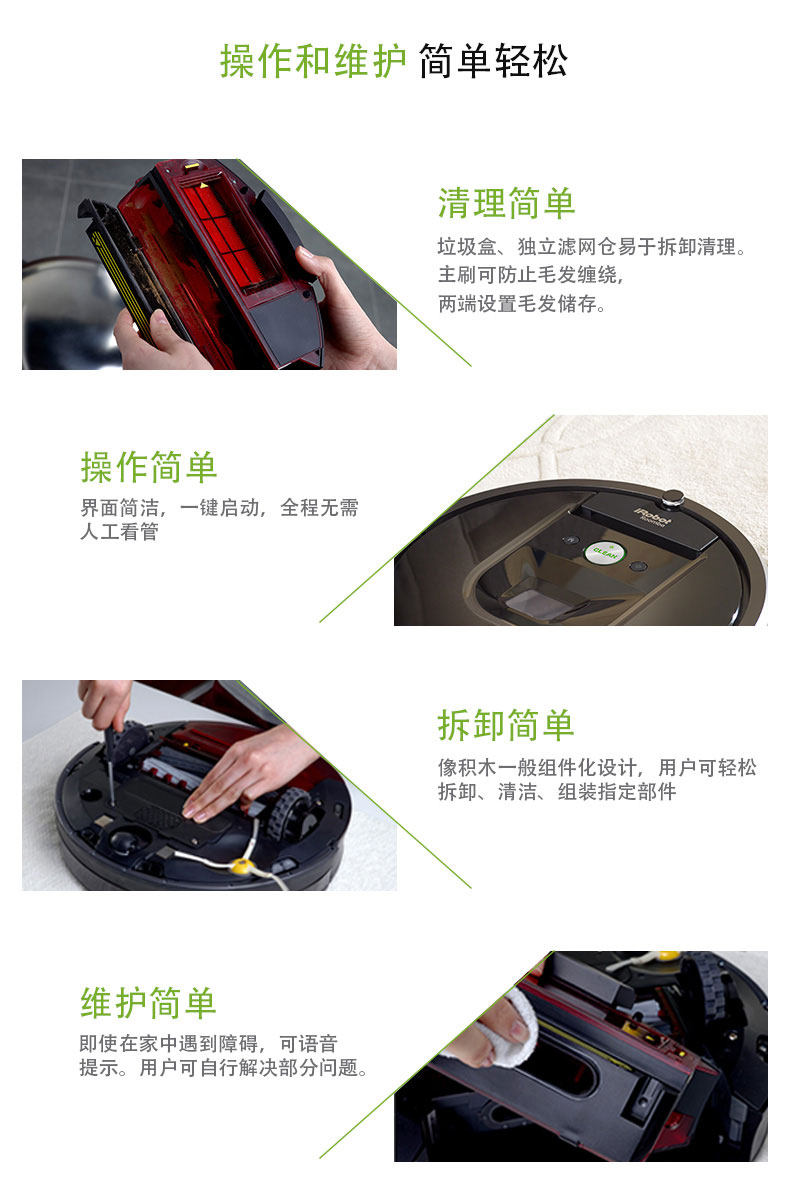 操作和维护 简单轻松

清理简单
垃圾盒、独立滤网仓易于拆卸清理。主刷可防止毛发缠绕，两端设置毛发储存。

操作简单
界面简洁，一键启动，全程无需人工看管

iRobot
Roomba
CLEAN

拆卸简单
像积木一般组件化设计，用户可轻松拆卸、清洁、组装指定部件

维护简单
即使在家中遇到障碍，可语音提示。用户可自行解决部分问题。