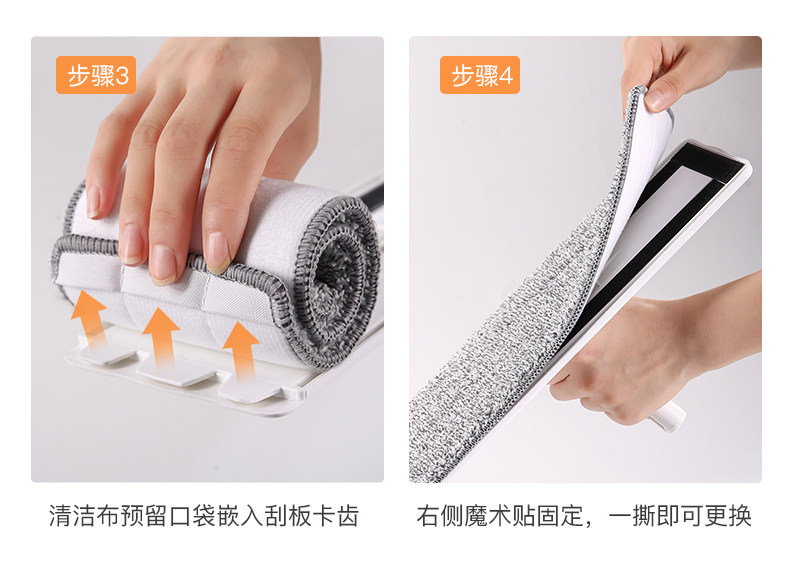 步骤3

清洁布预留口袋嵌入刮板卡齿

步骤4

右侧魔术贴固定，一撕即可更换