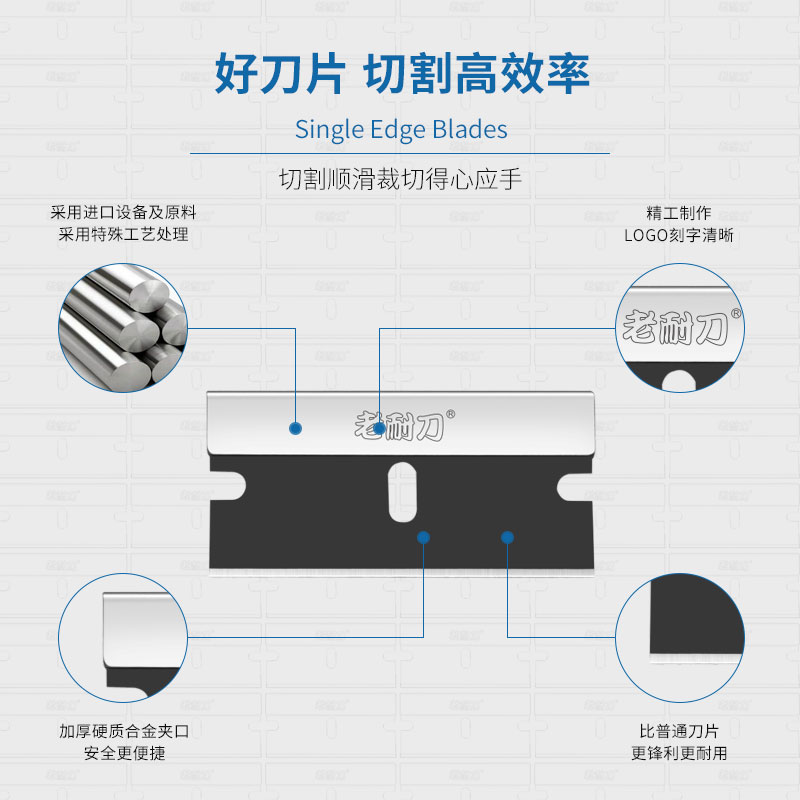 好刀片 切割高效率

Single Edge Blades

切割顺滑裁切得心应手

采用进口设备及原料
采用特殊工艺处理

精工制作
LOGO刻字清晰

老耐刀®

老耐刀®

加厚硬质合金夹口
安全更便捷

比普通刀片
更锋利更耐用