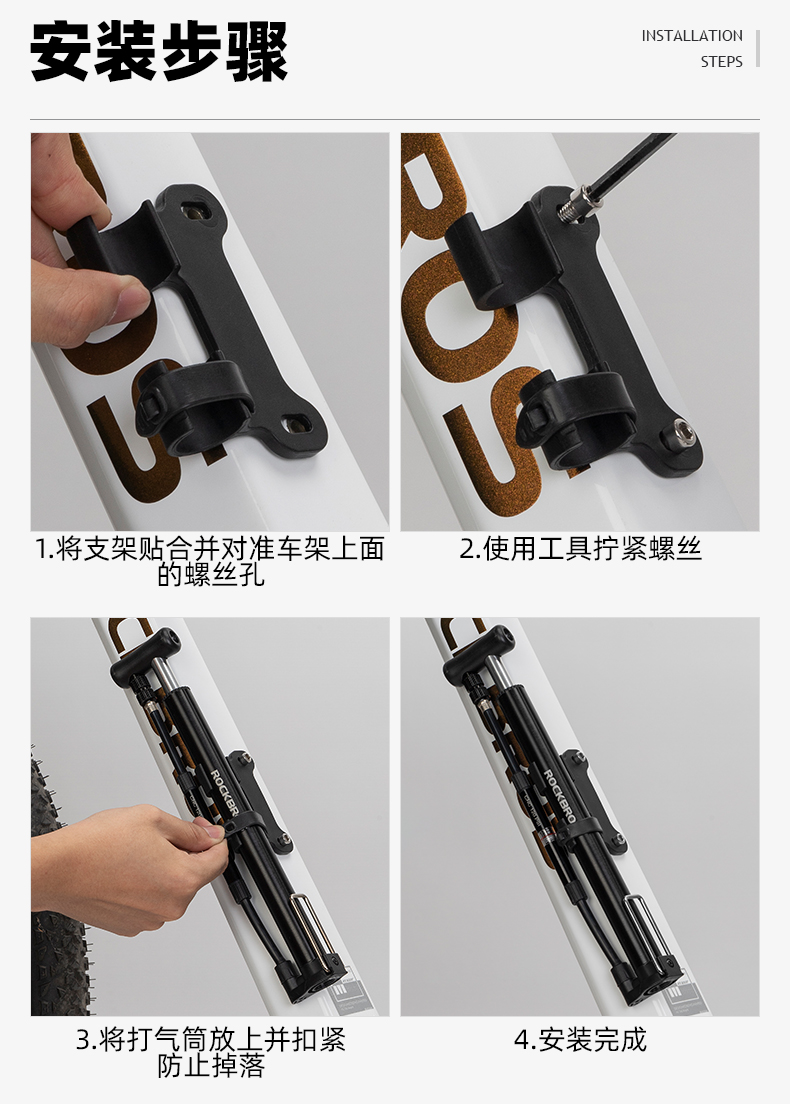 安装步骤

INSTALLATION STEPS

1.将支架贴合并对准车架上面的螺丝孔

2.使用工具拧紧螺丝

ROCKBRO

3.将打气筒放上并扣紧防止掉落

ROCKBRO

4.安装完成