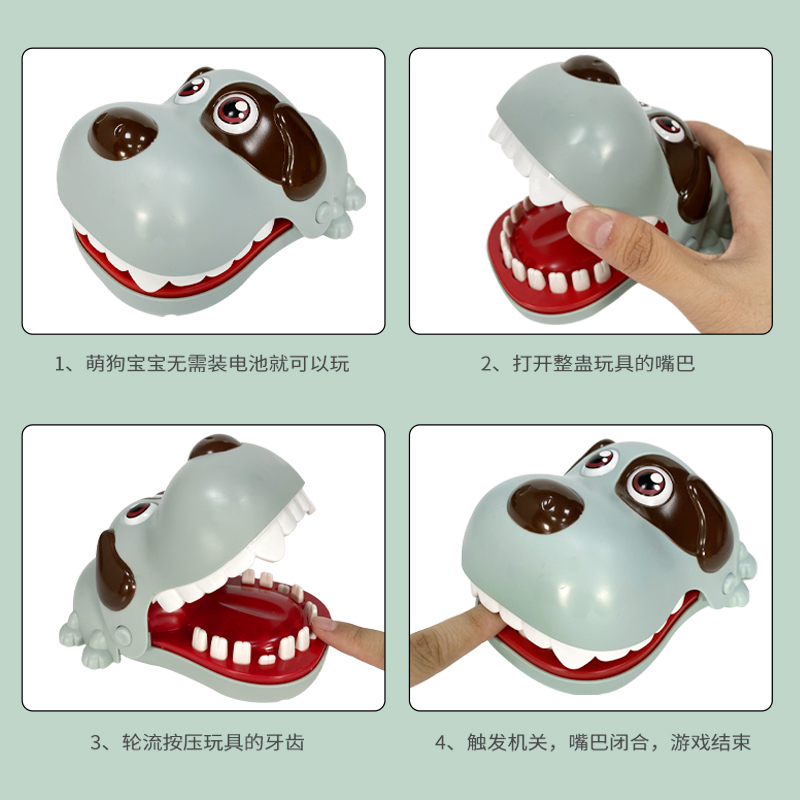 1、萌狗宝宝无需装电池就可以玩

2、打开整蛊玩具的嘴巴

3、轮流按压玩具的牙齿

4、触发机关，嘴巴闭合，游戏结束