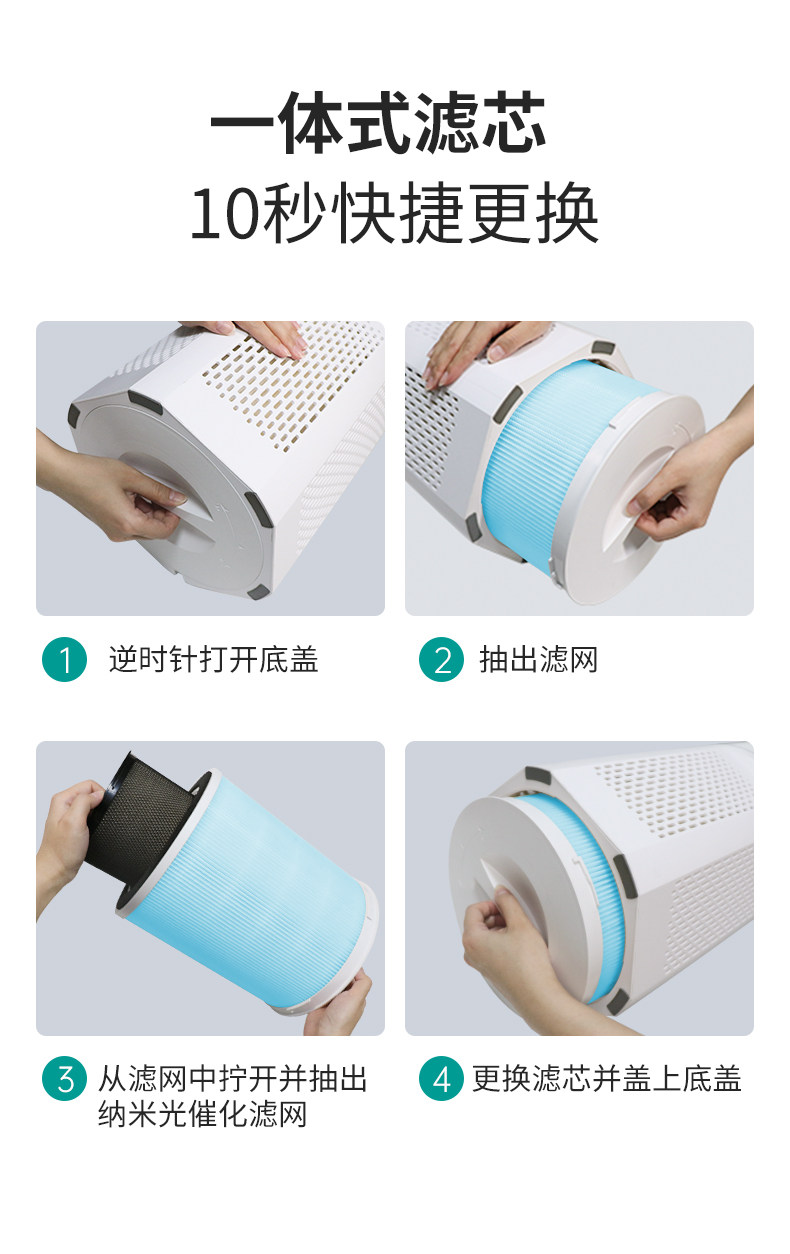 一体式滤芯
10秒快捷更换

1 逆时针打开底盖

2 抽出滤网

3 从滤网中拧开并抽出纳米光催化滤网

4 更换滤芯并盖上底盖