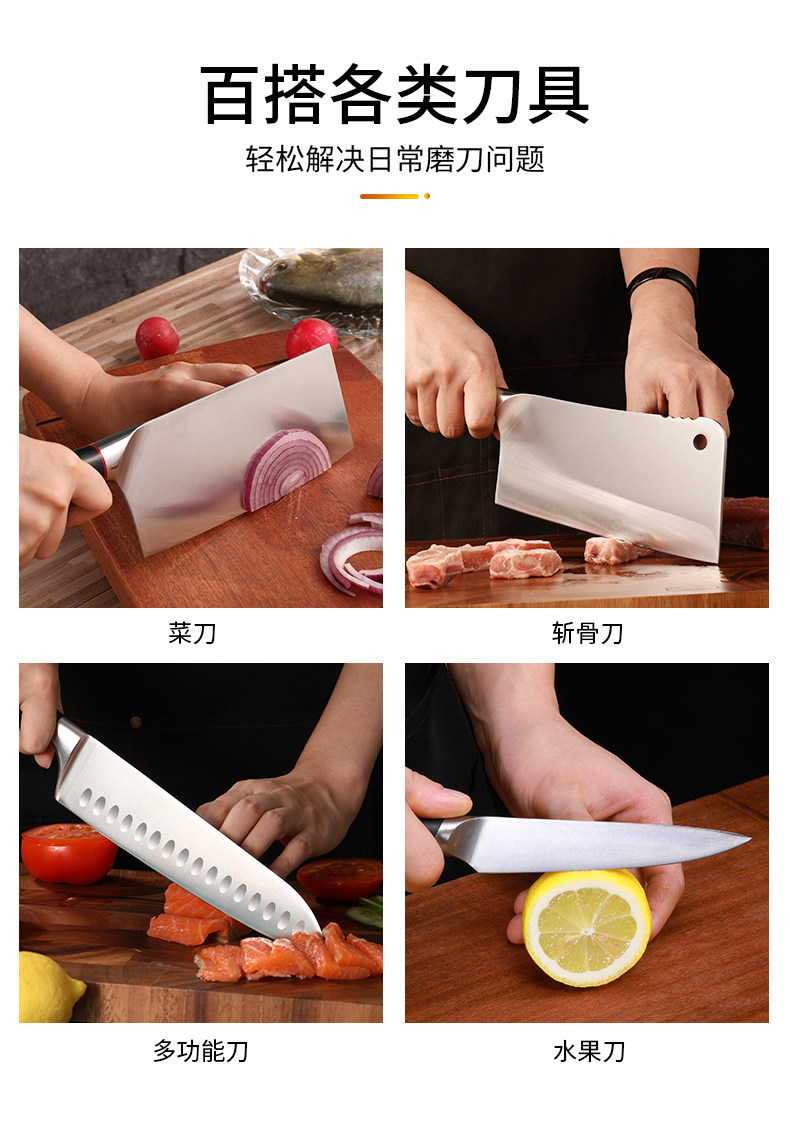 百搭各类刀具
轻松解决日常磨刀问题

菜刀

斩骨刀

多功能刀

水果刀