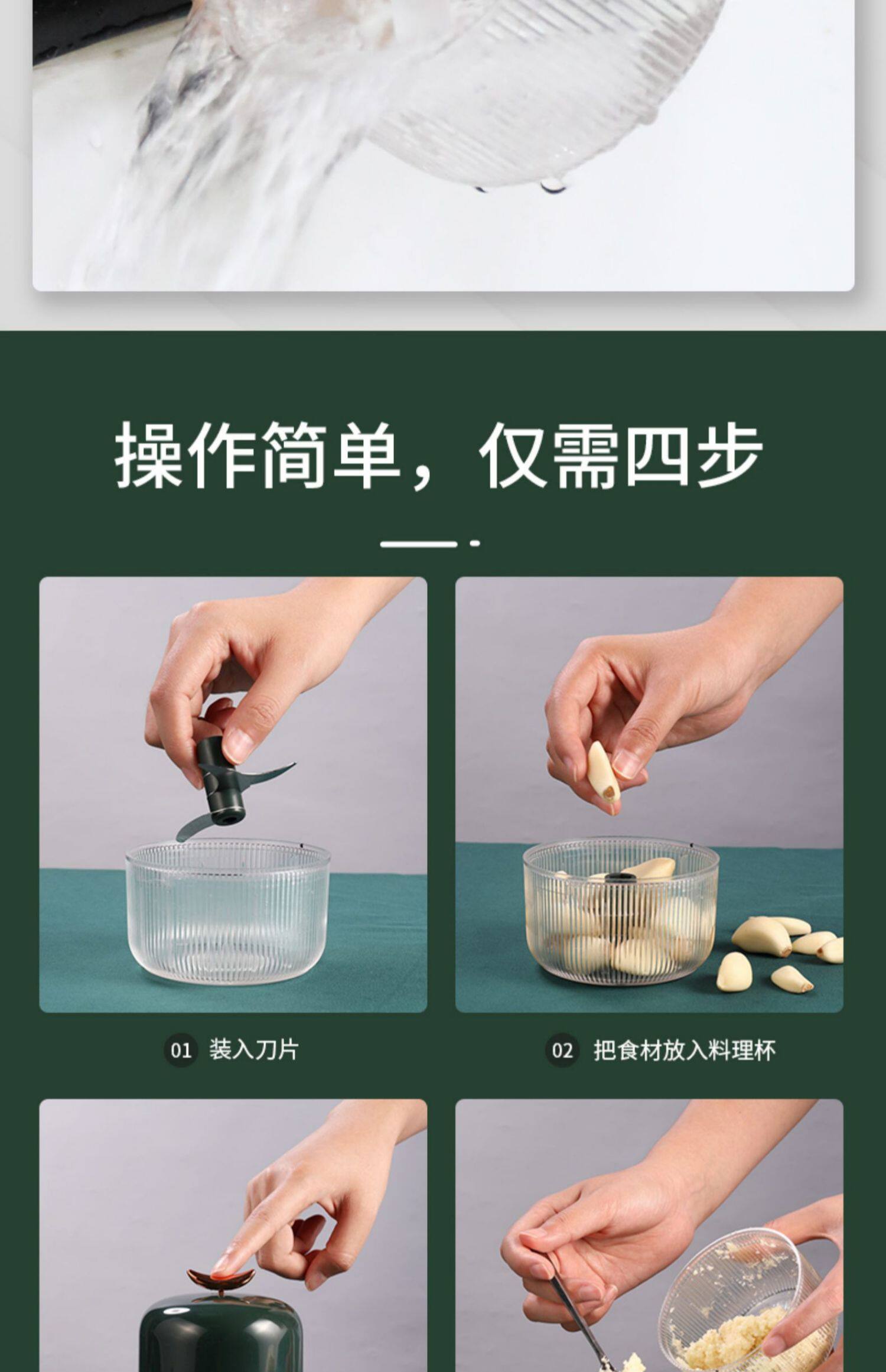 操作简单，仅需四步

01 装入刀片

02 把食材放入料理杯